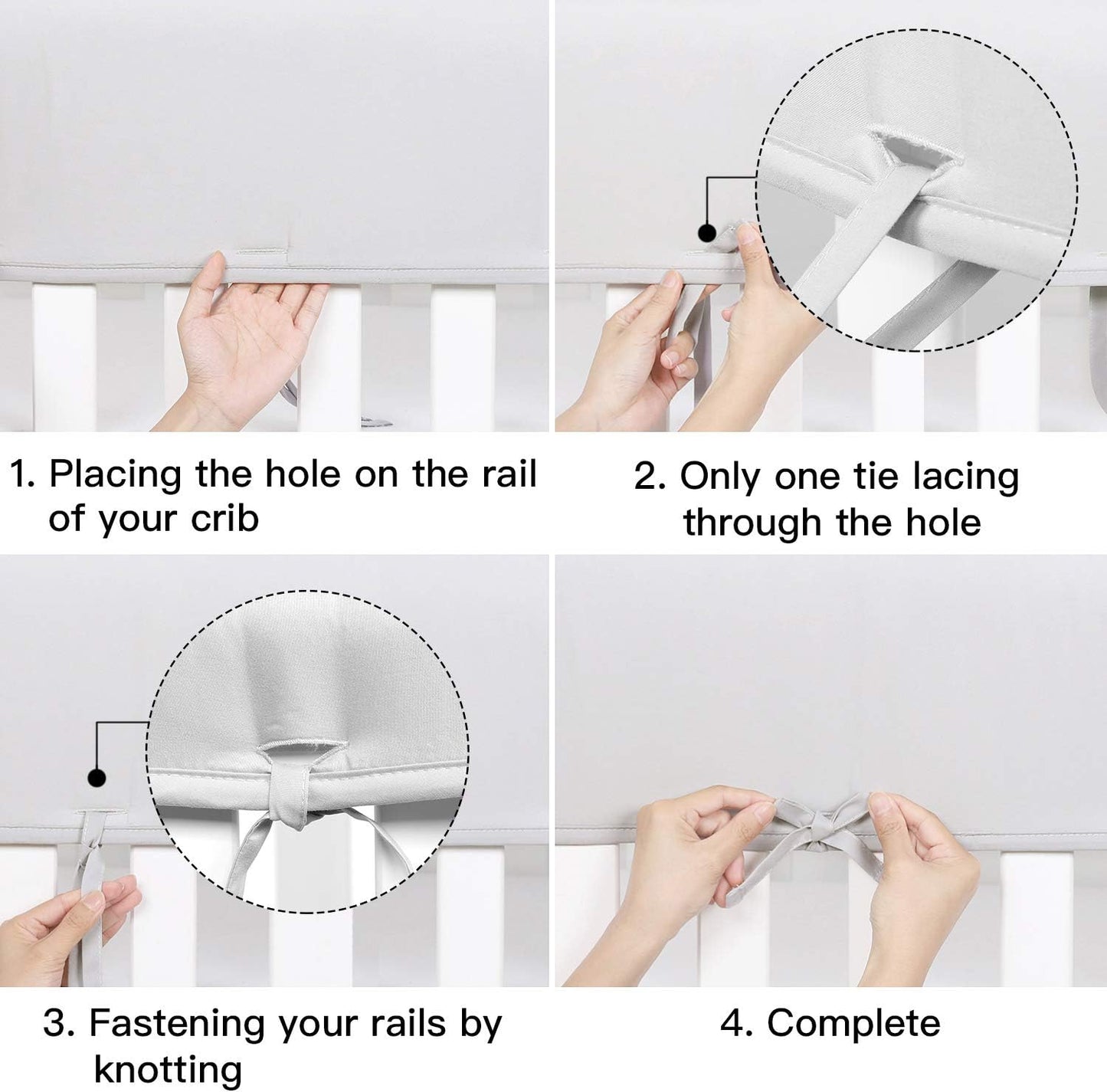 1. Placing the hole on the rail of your crib

2. Only one tie lacing through the hole

3. Fastening your rails by knotting

4. Complete