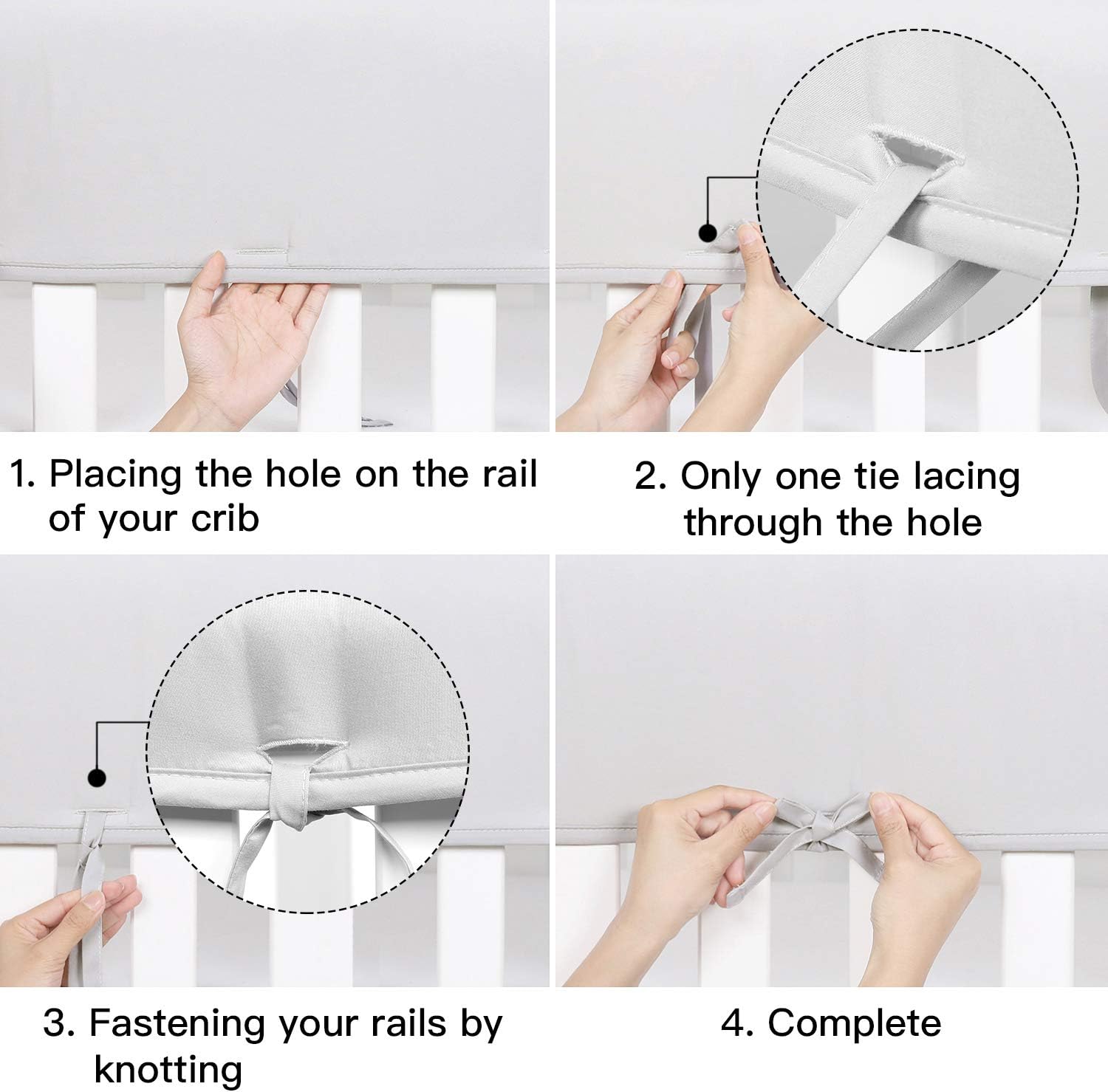 1. Placing the hole on the rail of your crib

2. Only one tie lacing through the hole

3. Fastening your rails by knotting

4. Complete