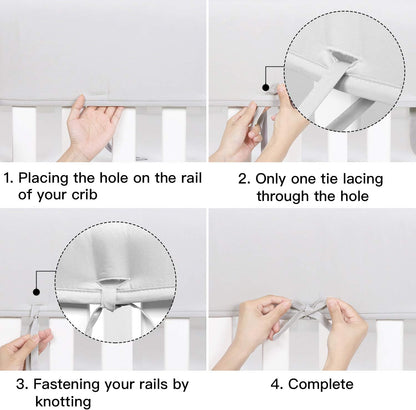 1. Placing the hole on the rail of your crib

2. Only one tie lacing through the hole

3. Fastening your rails by knotting

4. Complete