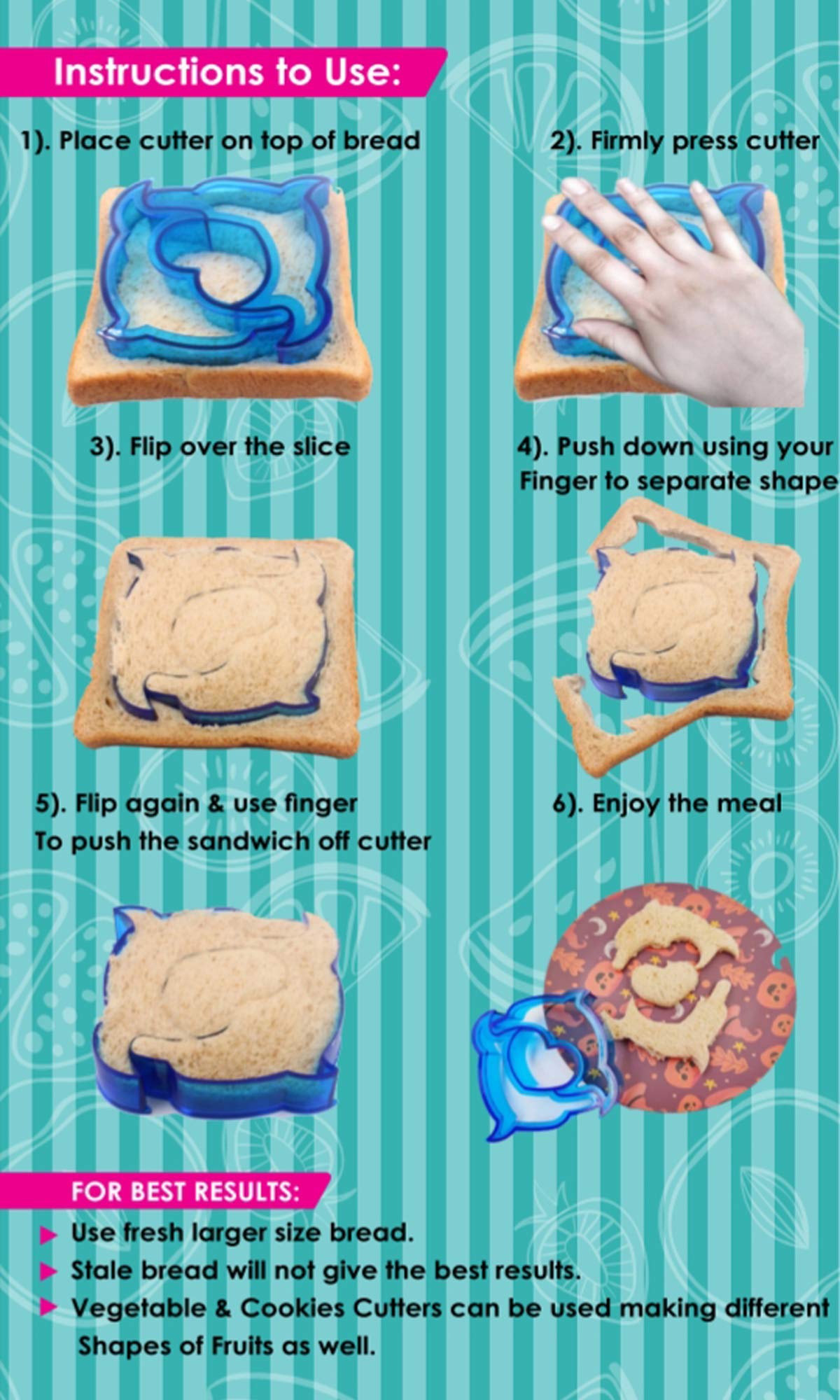 Instructions to Use:

1). Place cutter on top of bread

2). Firmly press cutter

3). Flip over the slice

4). Push down using your Finger to separate shape

5). Flip again & use finger To push the sandwich off cutter

6). Enjoy the meal

FOR BEST RESULTS:

Use fresh larger size bread.

Stale bread will not give the best results.

Vegetable & Cookies Cutters can be used making different Shapes of Fruits as well.