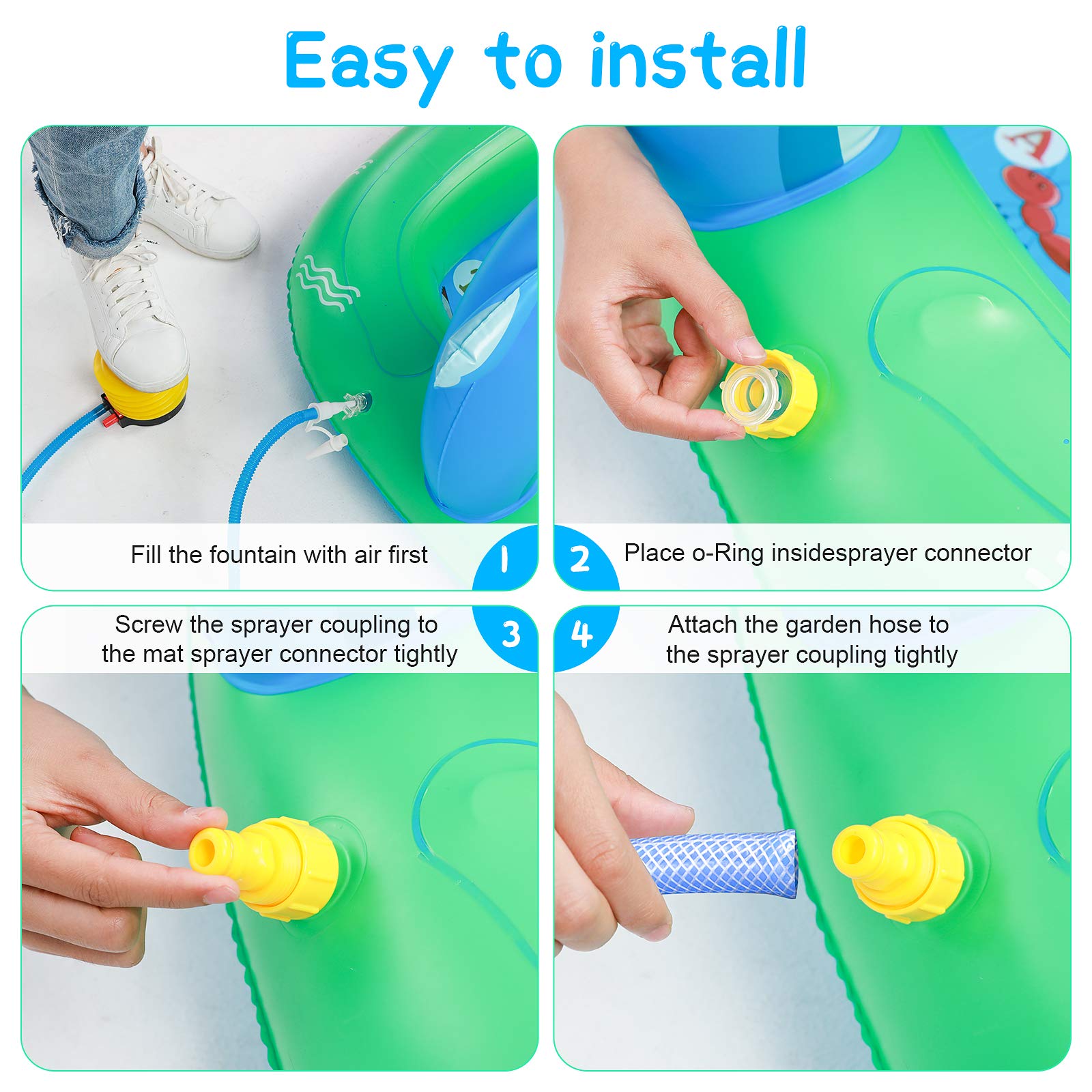 Easy to install

Fill the fountain with air first

1

2

Place o-Ring insidesprayer connector

Screw the sprayer coupling to the mat sprayer connector tightly

3

4

Attach the garden hose to the sprayer coupling tightly