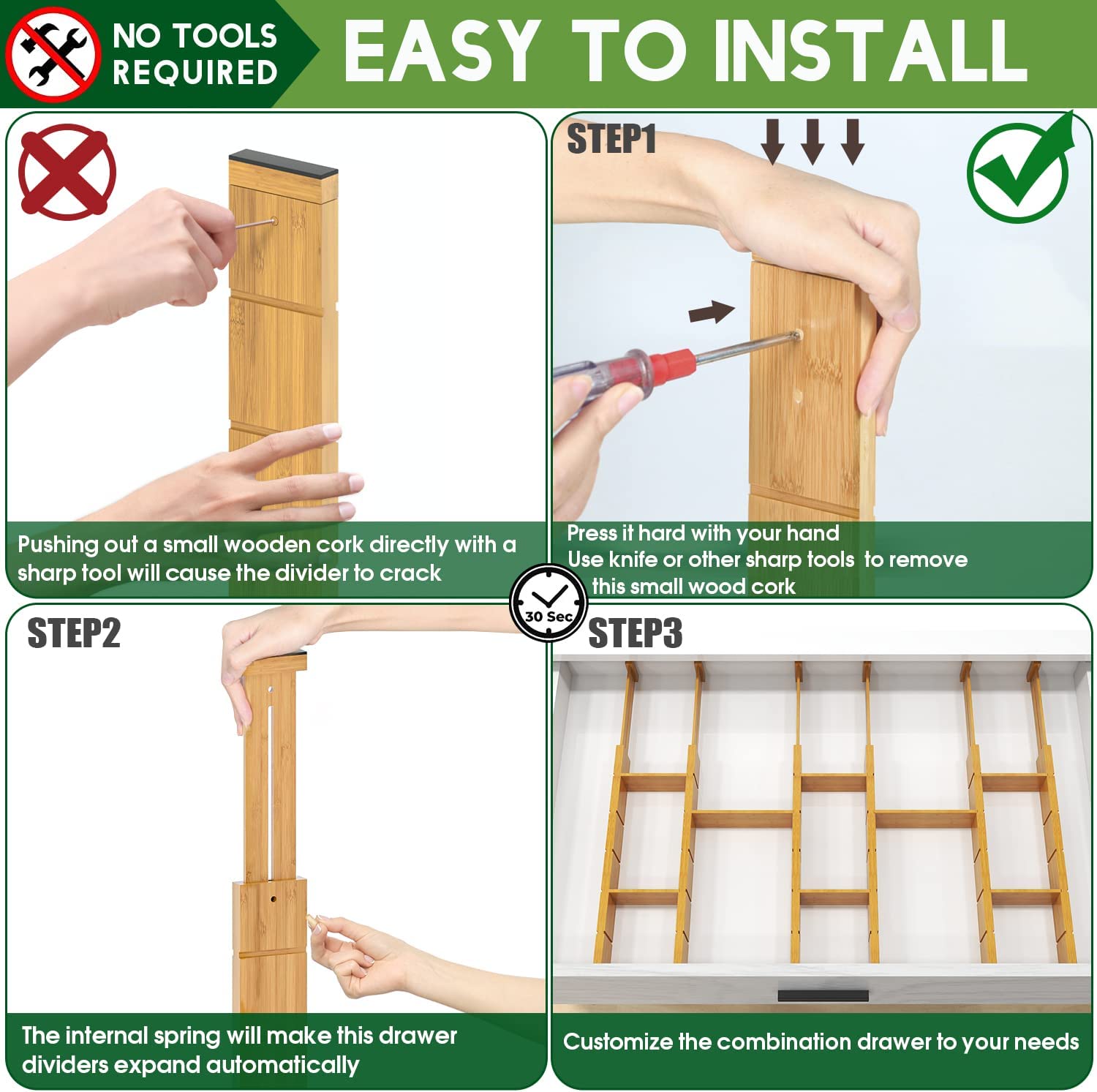 NO TOOLS REQUIRED

EASY TO INSTALL

Pushing out a small wooden cork directly with a sharp tool will cause the divider to crack

STEP1

Press it hard with your hand
Use knife or other sharp tools to remove this small wood cork

30 Sec

STEP2

The internal spring will make this drawer dividers expand automatically

STEP3

Customize the combination drawer to your needs