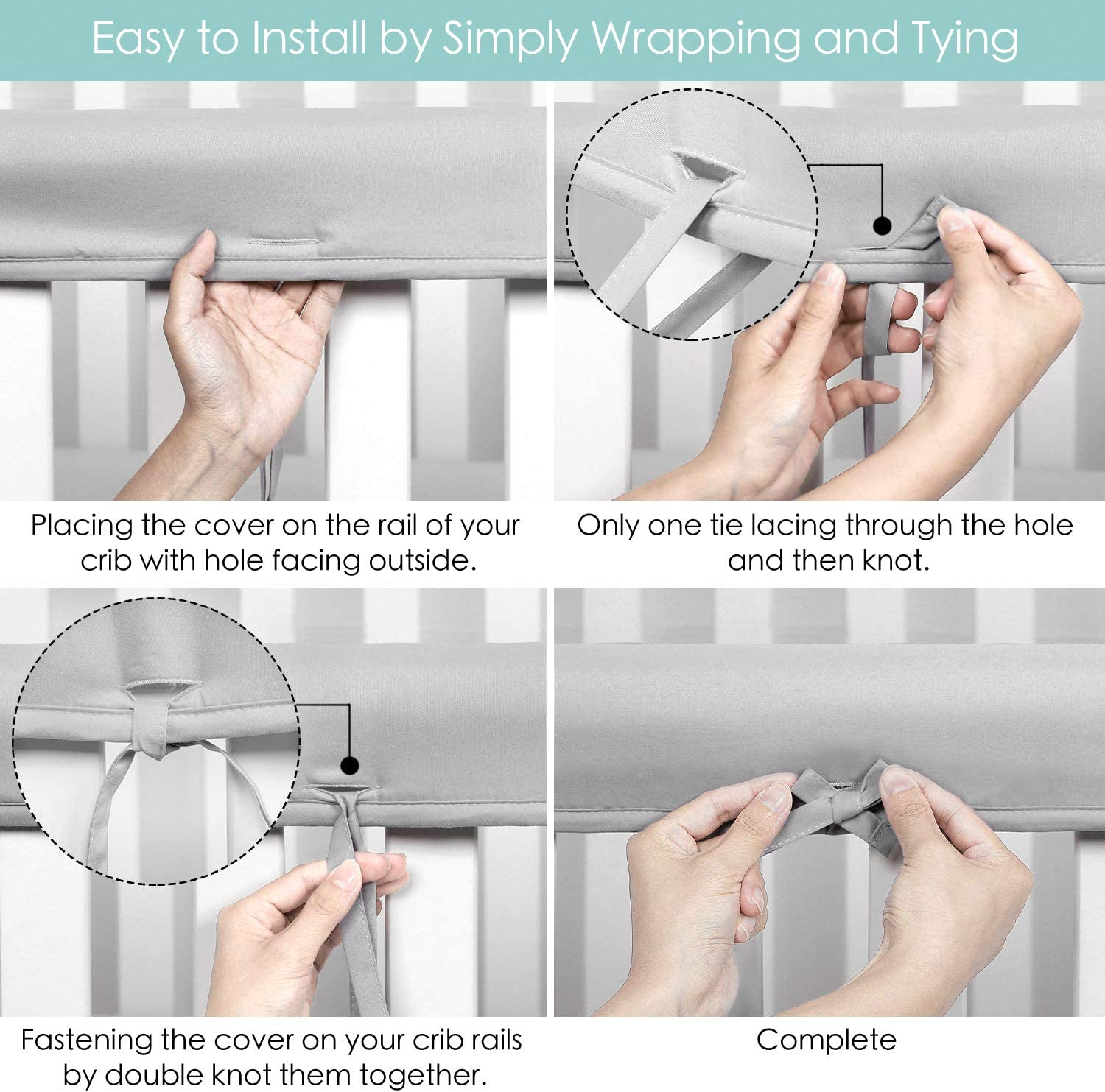 Easy to Install by Simply Wrapping and Tying

Placing the cover on the rail of your crib with hole facing outside.

Only one tie lacing through the hole and then knot.

Fastening the cover on your crib rails by double knot them together.

Complete