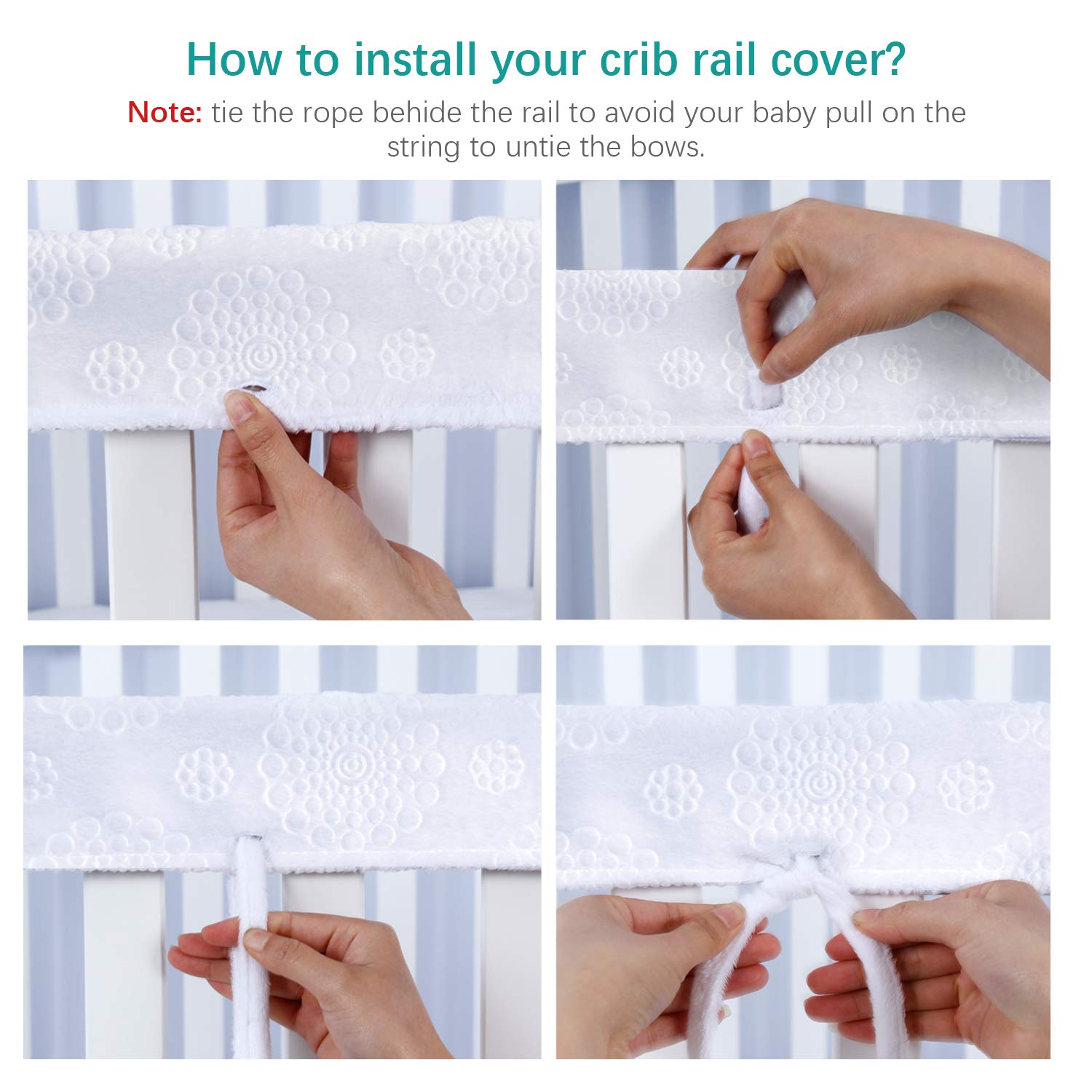 How to install your crib rail cover?

Note: tie the rope behide the rail to avoid your baby pull on the string to untie the bows.