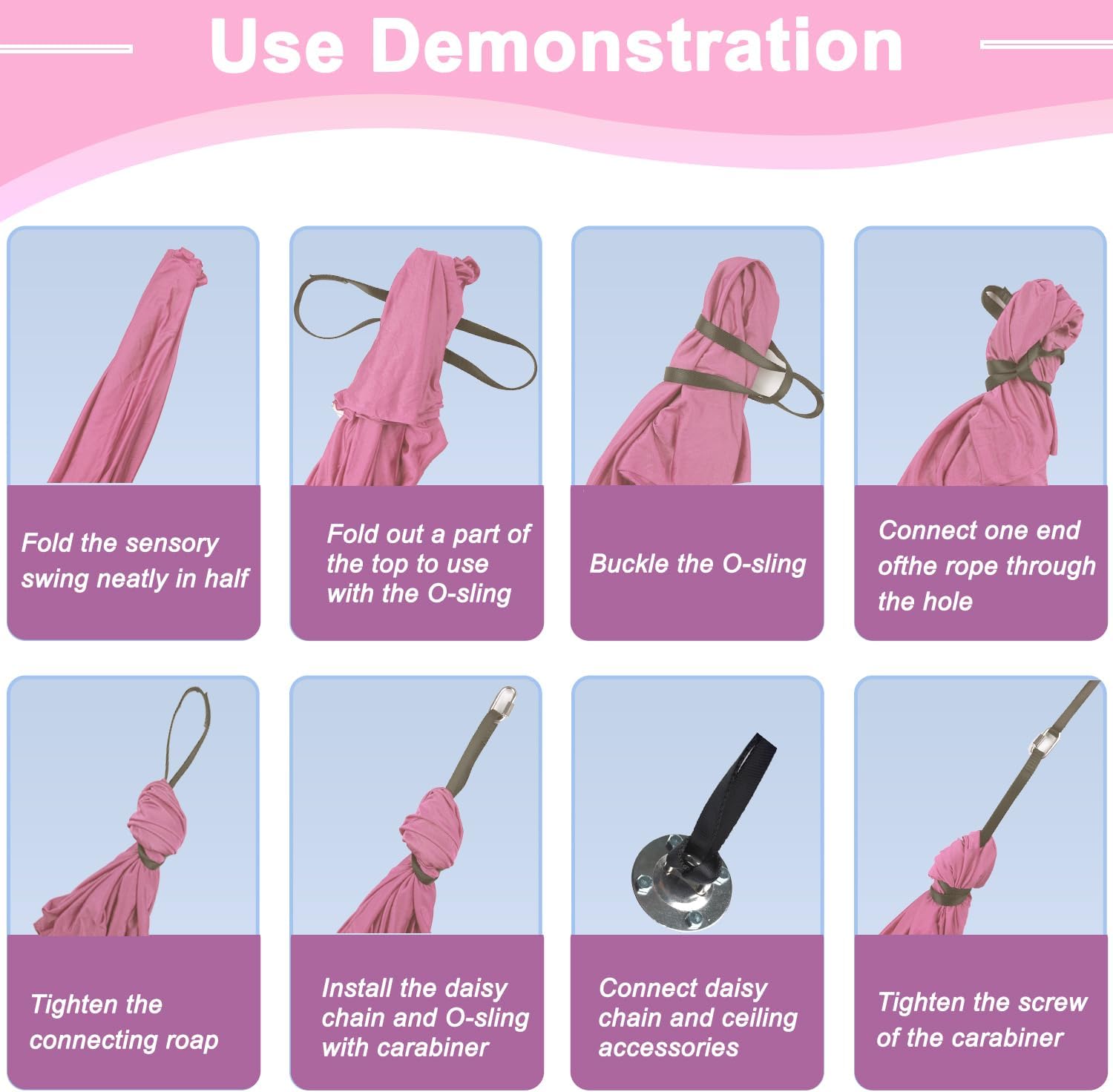 Use Demonstration

Fold the sensory swing neatly in half

Fold out a part of the top to use with the O-sling

Buckle the O-sling

Connect one end ofthe rope through the hole

Tighten the connecting roap

Install the daisy chain and O-sling with carabiner

Connect daisy chain and ceiling accessories

Tighten the screw of the carabiner