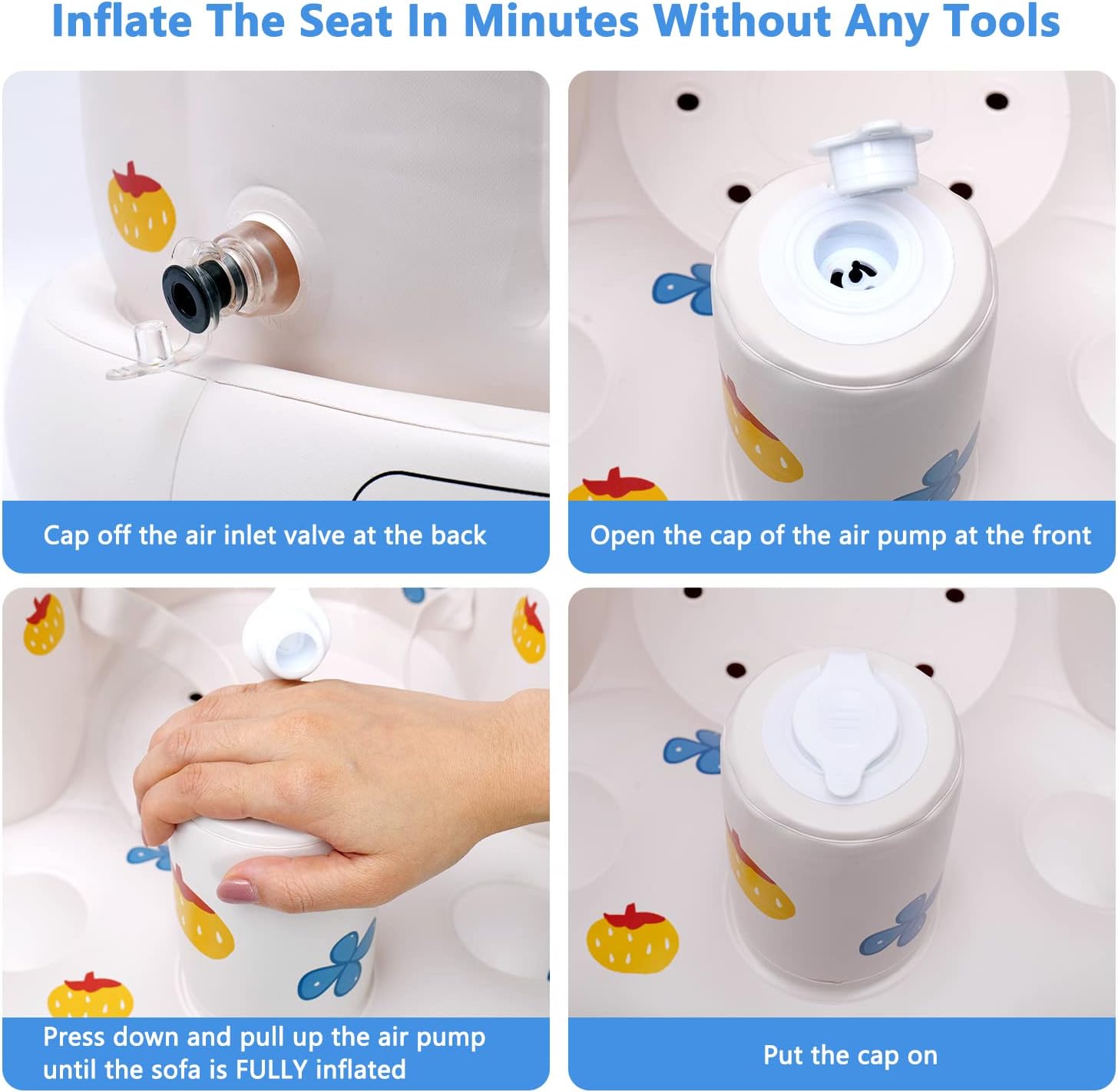 Inflate The Seat In Minutes Without Any Tools

Cap off the air inlet valve at the back

Open the cap of the air pump at the front

Press down and pull up the air pump until the sofa is FULLY inflated

Put the cap on