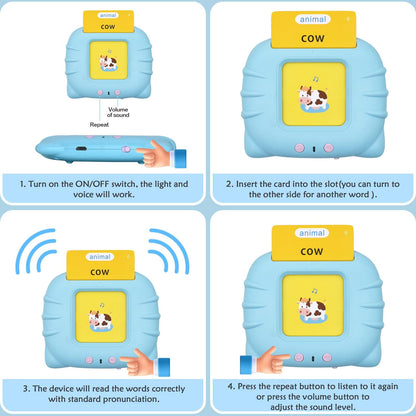 animal
COW

Volume of sound

Repeat

1. Turn on the ON/OFF switch, the light and voice will work.

animal
COW

2. Insert the card into the slot(you can turn to the other side for another word ).

animal
COW

3. The device will read the words correctly with standard pronunciation.

animal
COW

4. Press the repeat button to listen to it again or press the volume button to adjust the sound level.