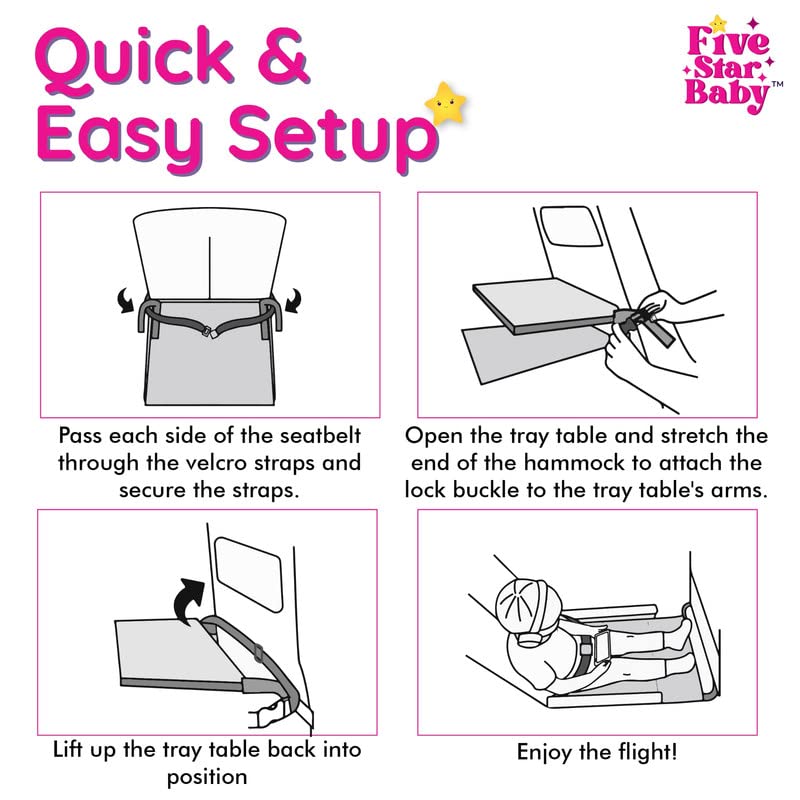 Quick & Easy Setup

Five Star Baby™

Pass each side of the seatbelt through the velcro straps and secure the straps.

Open the tray table and stretch the end of the hammock to attach the lock buckle to the tray table's arms.

Lift up the tray table back into position

Enjoy the flight!