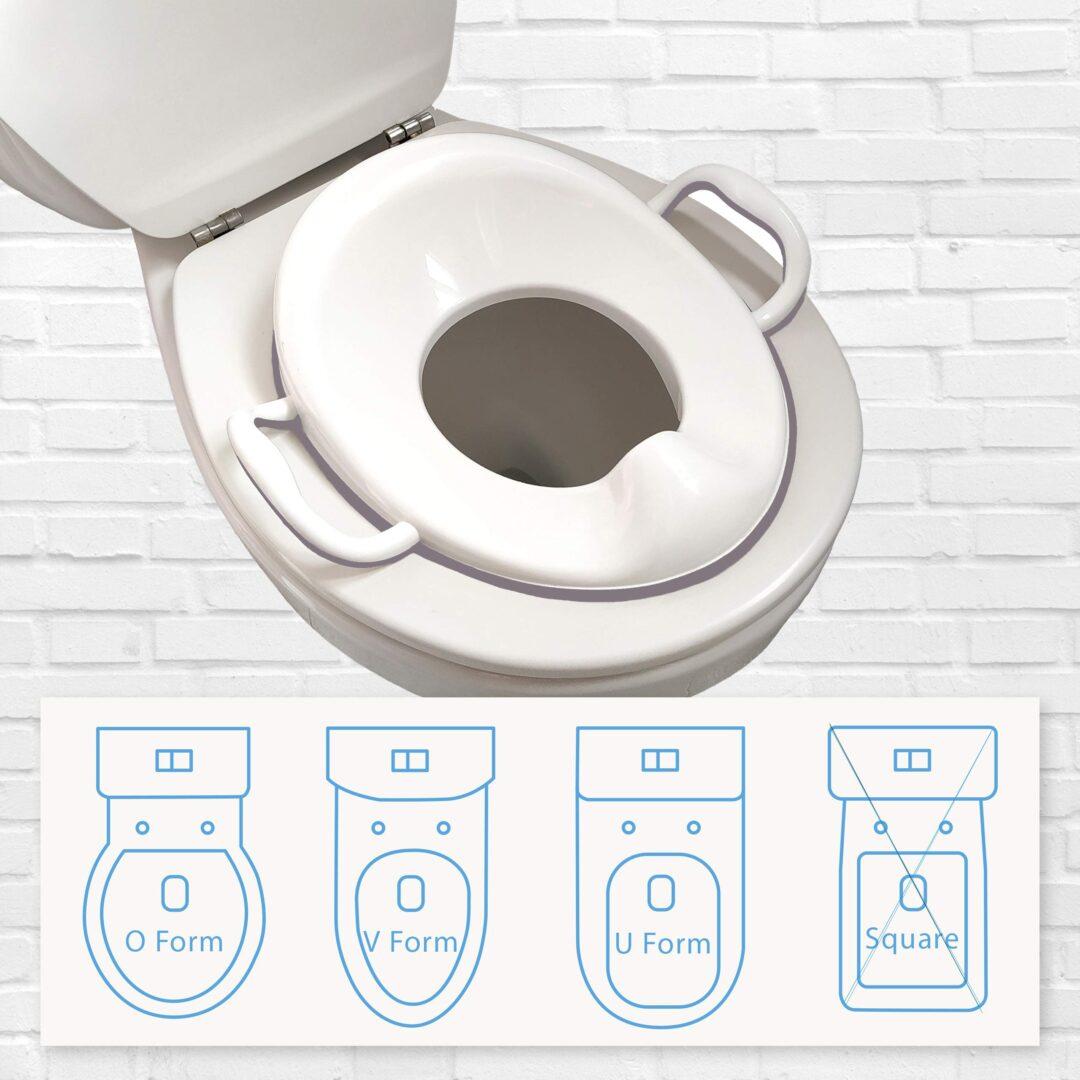 O Form

V Form

U Form

Square