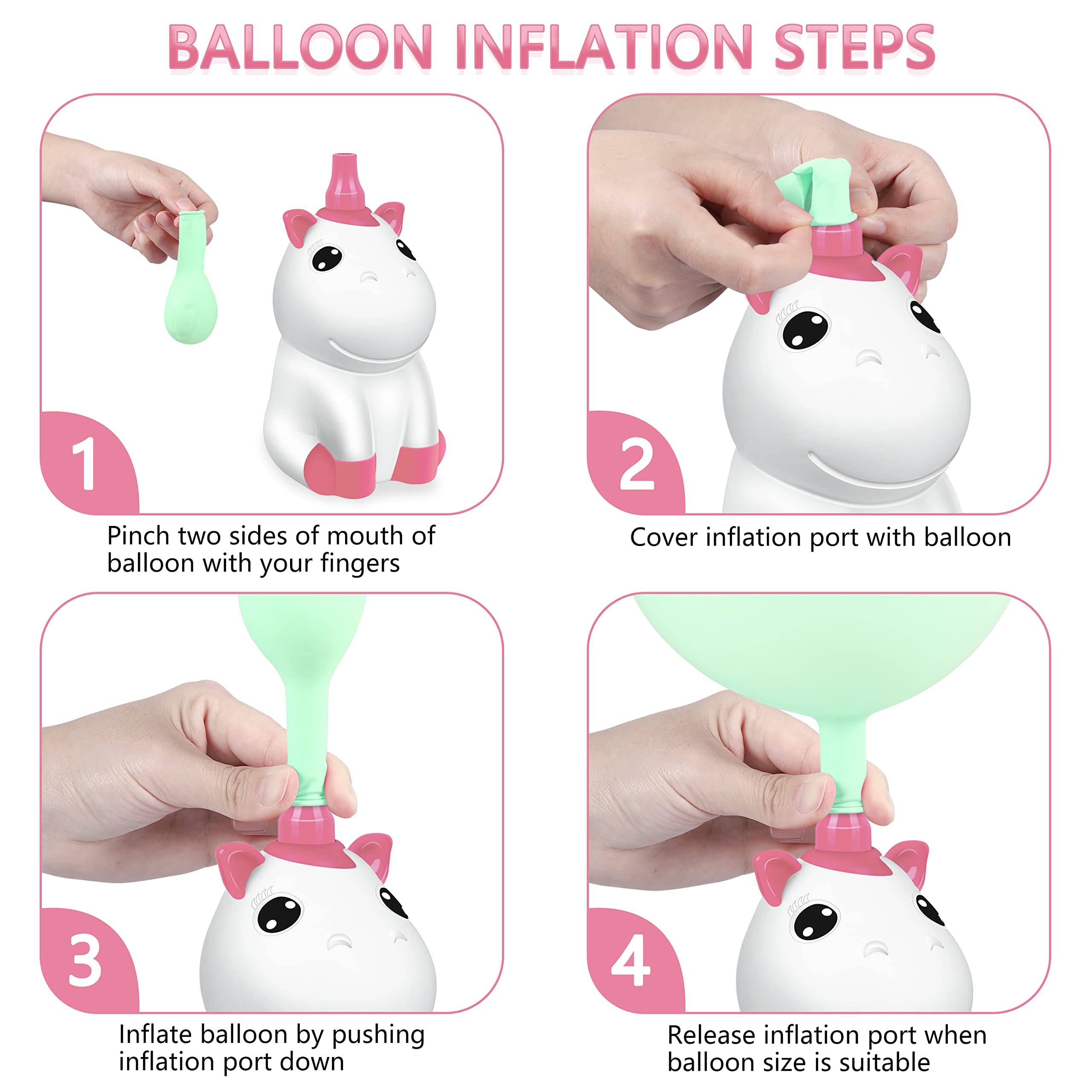 BALLOON INFLATION STEPS

1

Pinch two sides of mouth of balloon with your fingers

2

Cover inflation port with balloon

3

Inflate balloon by pushing inflation port down

4

Release inflation port when balloon size is suitable