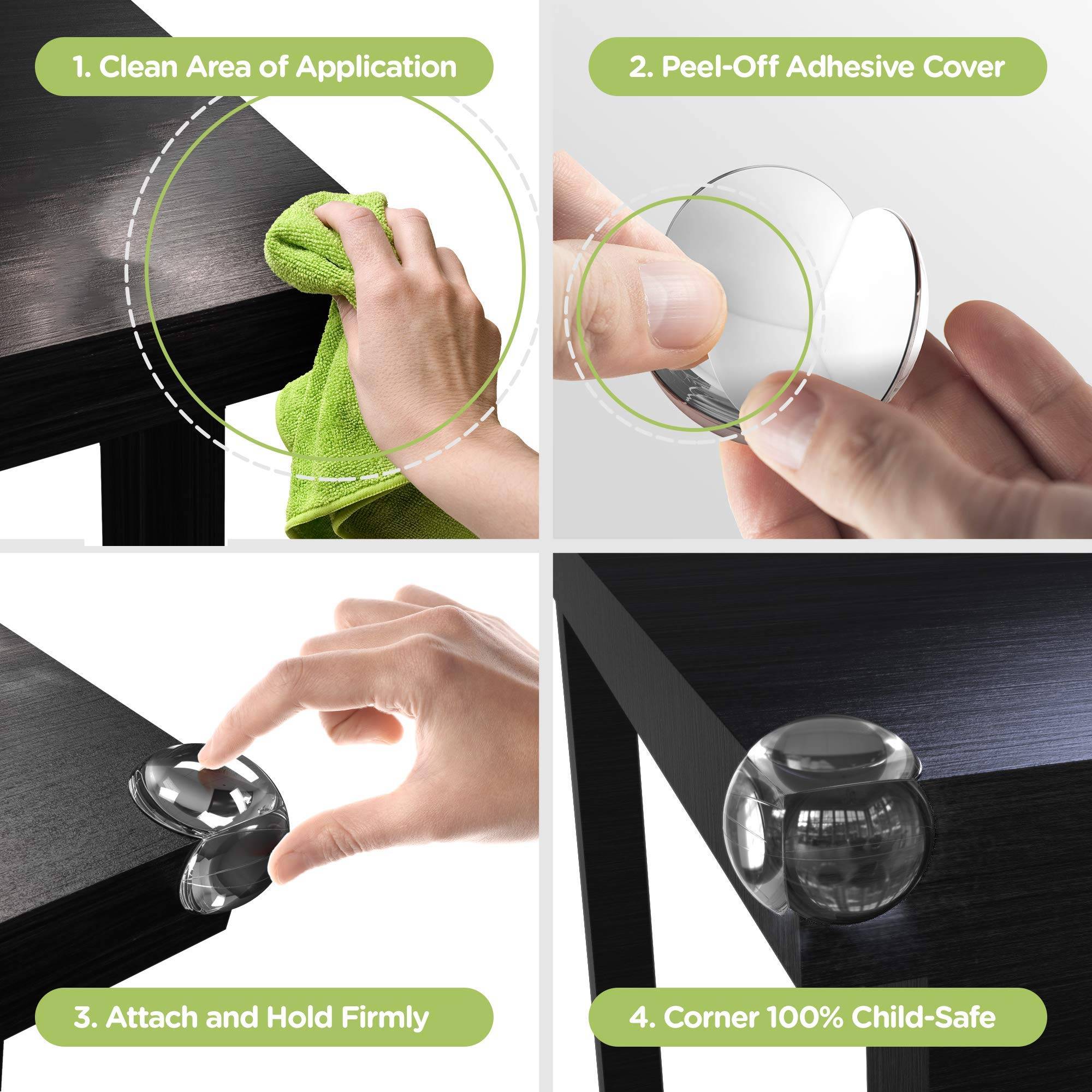 1. Clean Area of Application

2. Peel-Off Adhesive Cover

3. Attach and Hold Firmly

4. Corner 100% Child-Safe