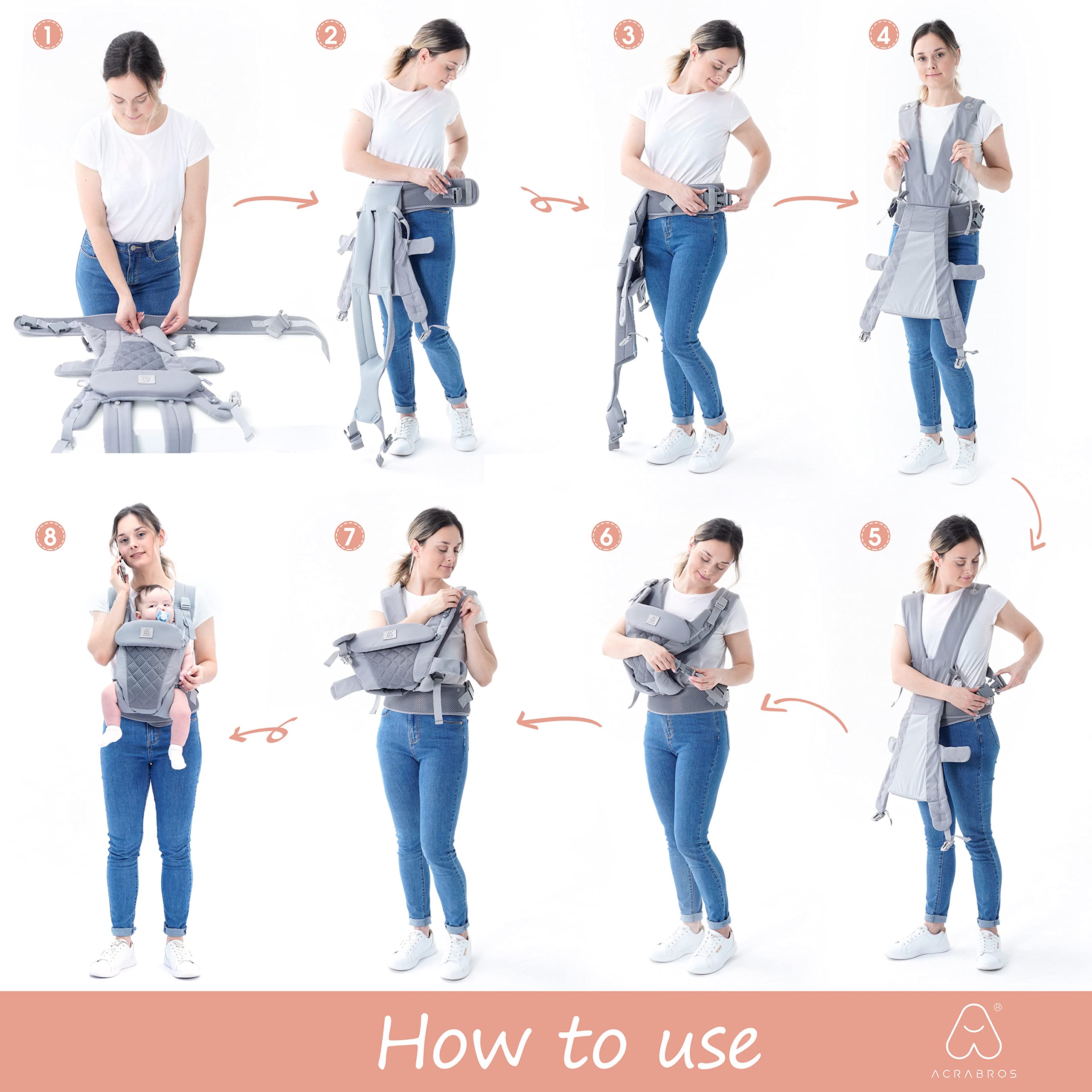 1

2

3

4

8

7

6

5

How to use

®

ACRABROS