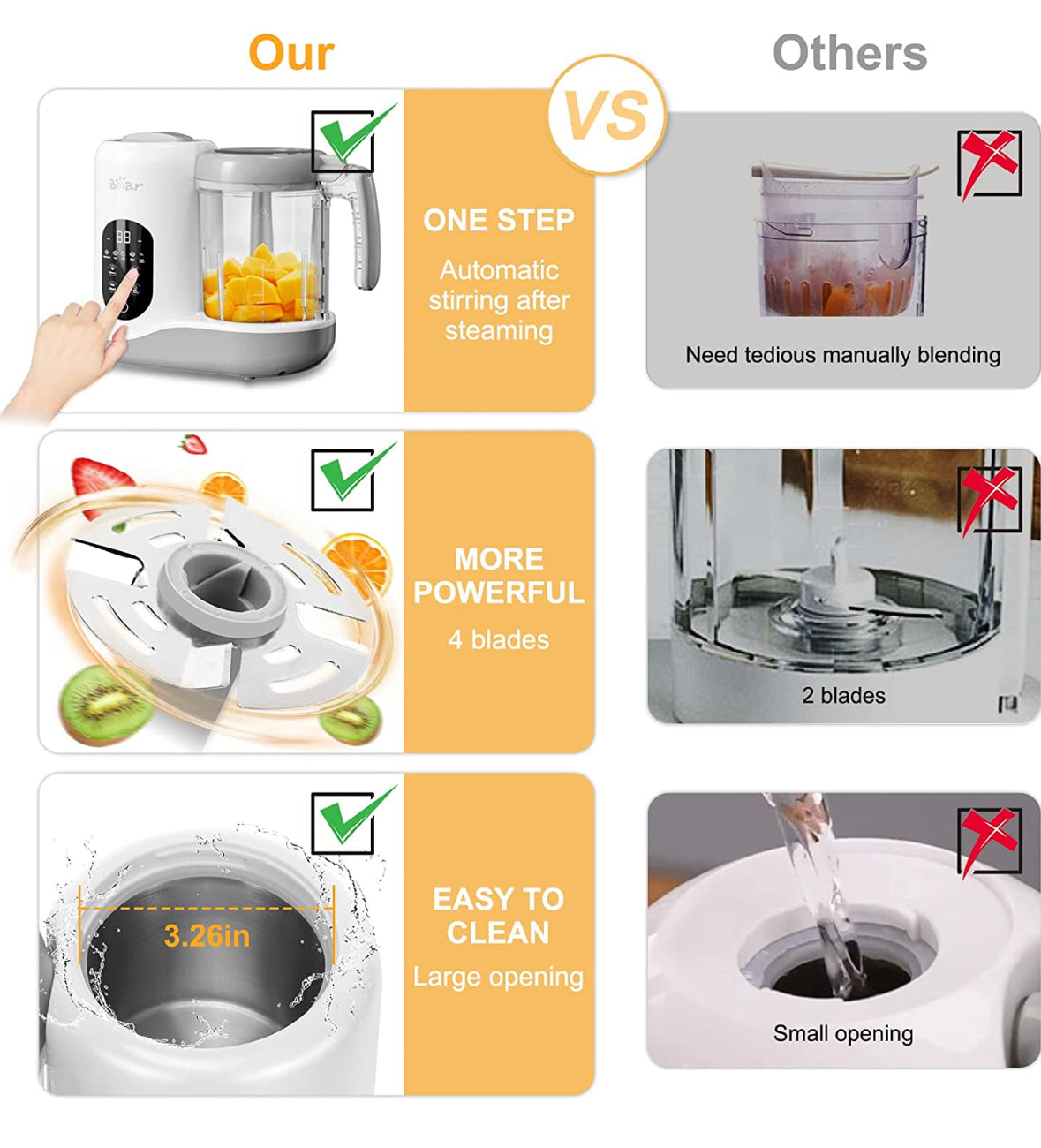 Our

VS

Others

Bear

88

ONE STEP

Automatic stirring after steaming

Need tedious manually blending

MORE POWERFUL

4 blades

2 blades

3.26in

EASY TO CLEAN

Large opening

Small opening