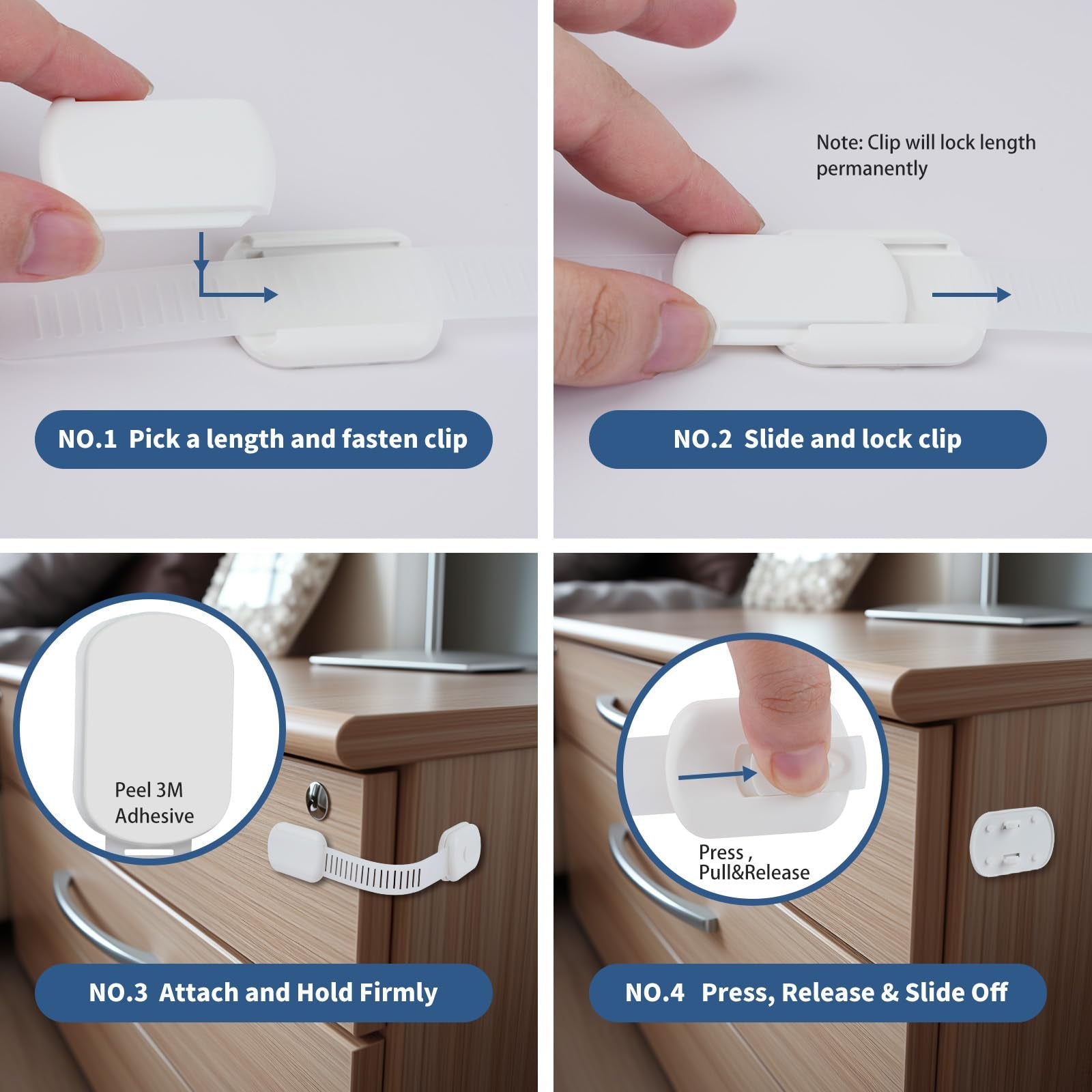 NO.1 Pick a length and fasten clip

Note: Clip will lock length permanently

NO.2 Slide and lock clip

Peel 3M Adhesive

NO.3 Attach and Hold Firmly

Press , Pull&Release

NO.4 Press, Release & Slide Off