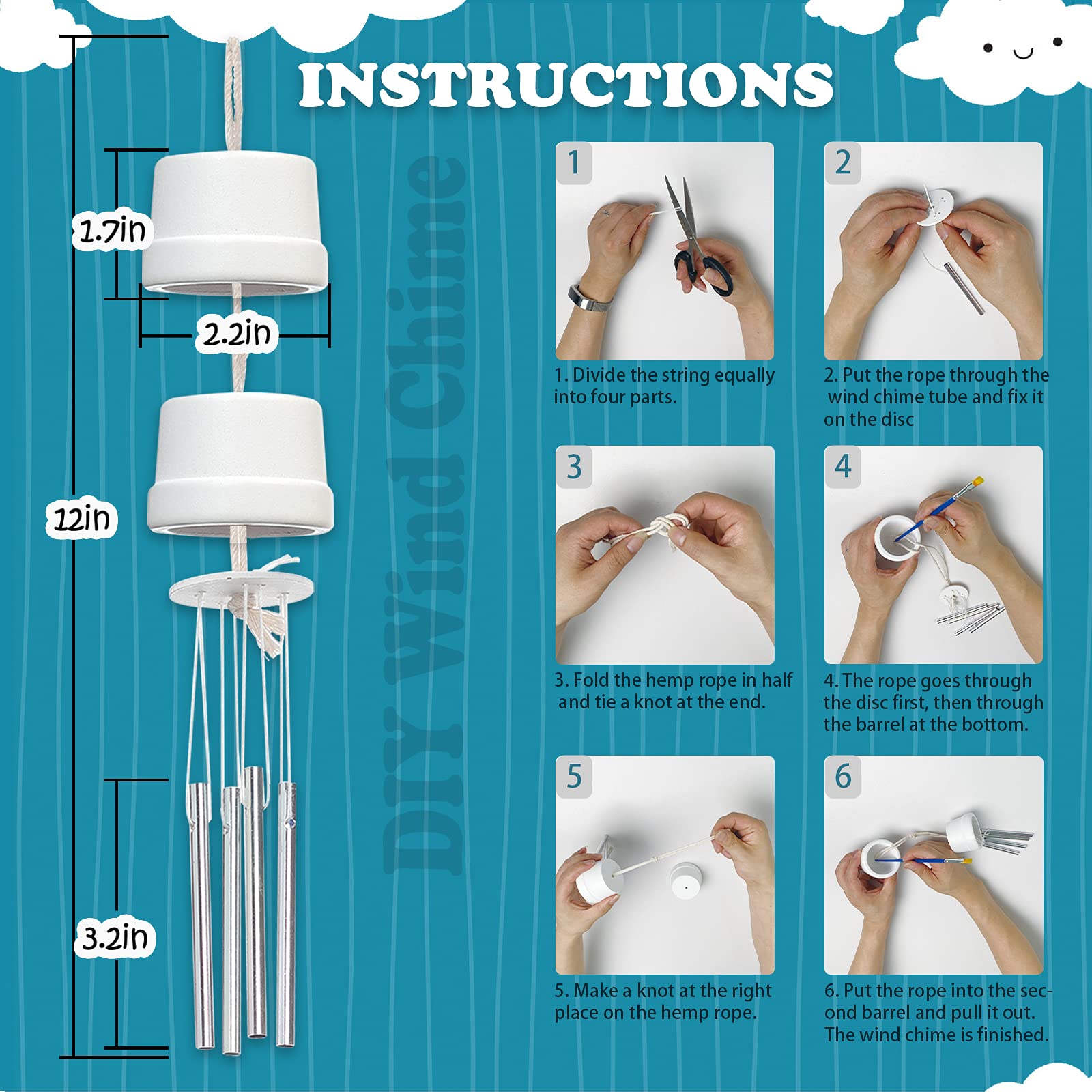 INSTRUCTIONS

1.7in

2.2in

12in

3.2in

DIY Wind Chime

1

1. Divide the string equally into four parts.

2

2. Put the rope through the wind chime tube and fix it on the disc

3

3. Fold the hemp rope in half and tie a knot at the end.

4

4. The rope goes through the disc first, then through the barrel at the bottom.

5

5. Make a knot at the right place on the hemp rope.

6

6. Put the rope into the second barrel and pull it out. The wind chime is finished.