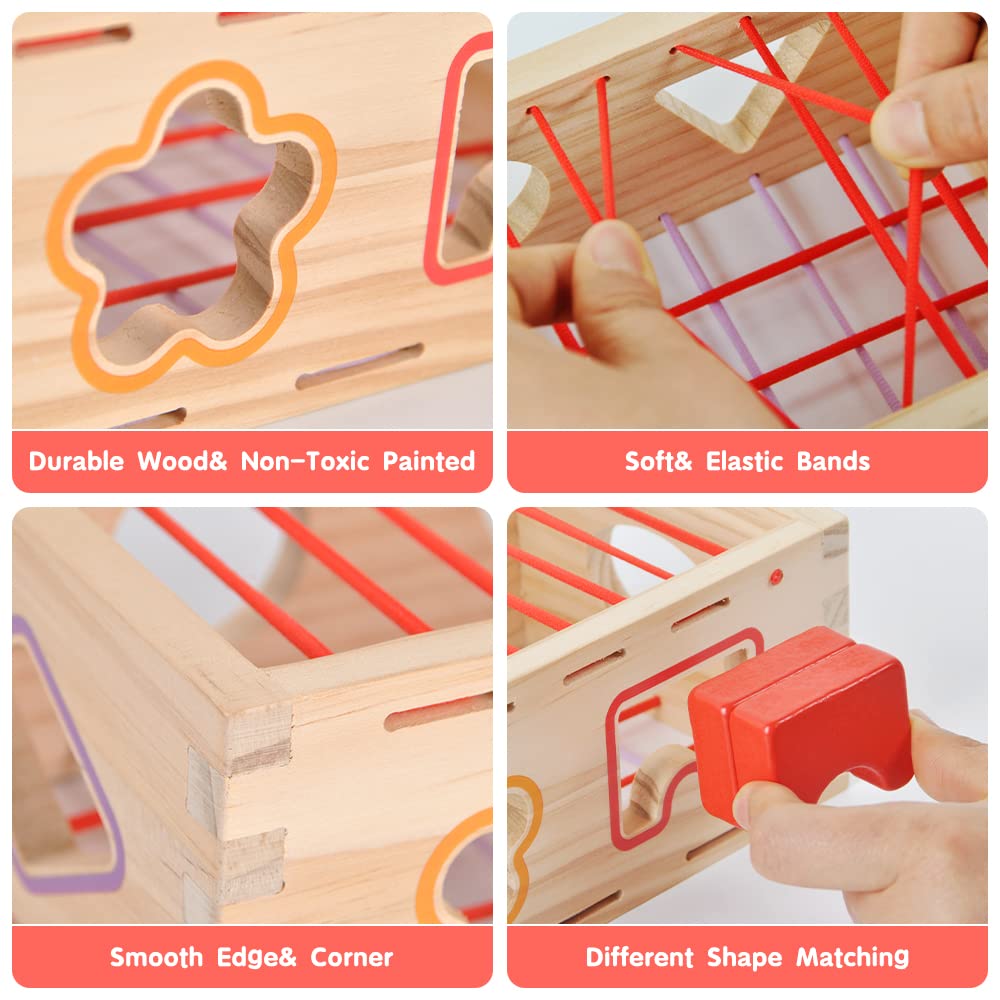 Durable Wood& Non-Toxic Painted

Soft& Elastic Bands

Smooth Edge& Corner

Different Shape Matching