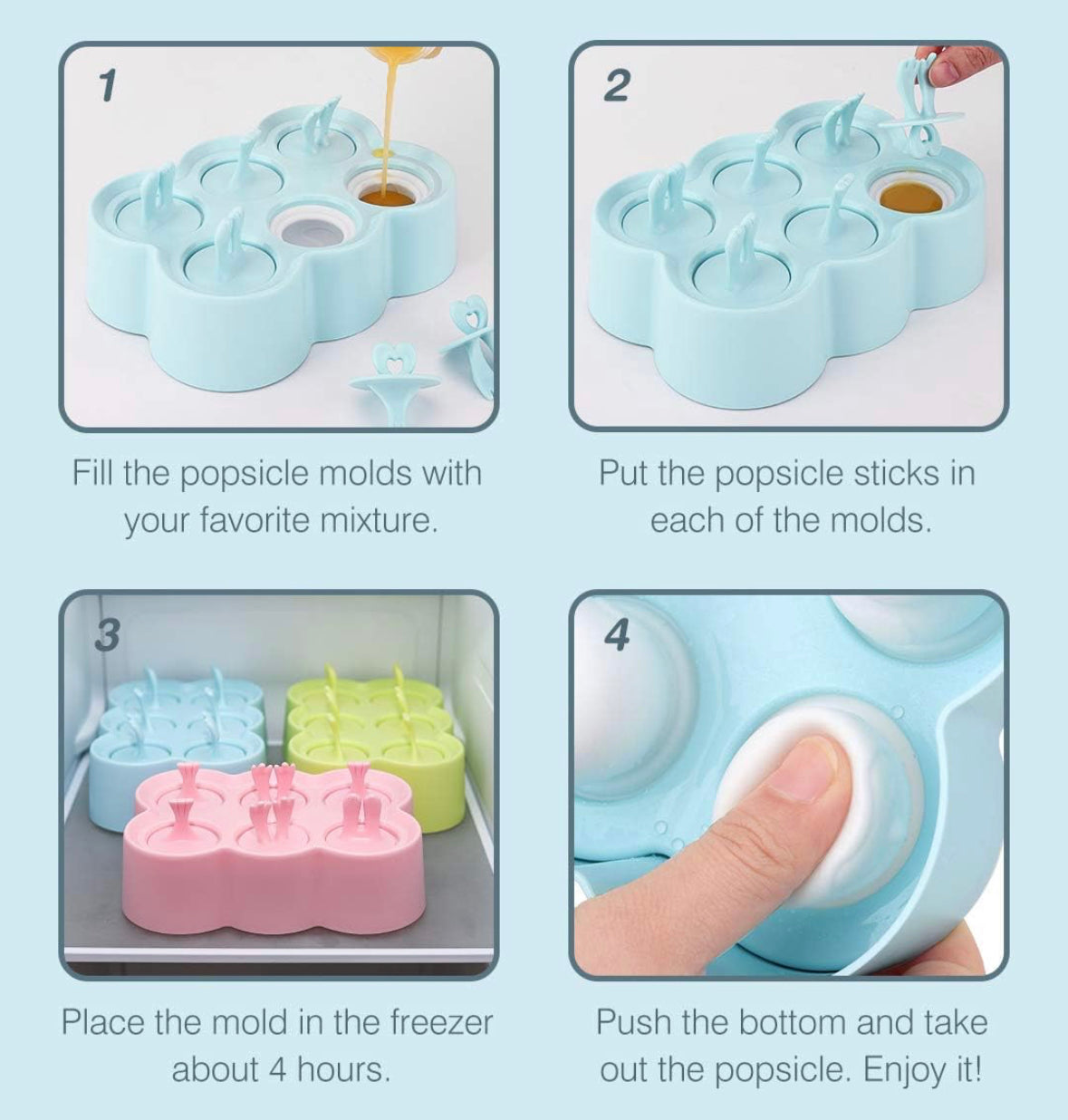 1

Fill the popsicle molds with your favorite mixture.

2

Put the popsicle sticks in each of the molds.

3

Place the mold in the freezer about 4 hours.

4

Push the bottom and take out the popsicle. Enjoy it!