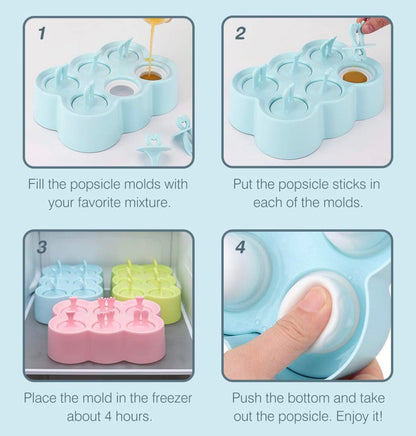 1

Fill the popsicle molds with your favorite mixture.

2

Put the popsicle sticks in each of the molds.

3

Place the mold in the freezer about 4 hours.

4

Push the bottom and take out the popsicle. Enjoy it!