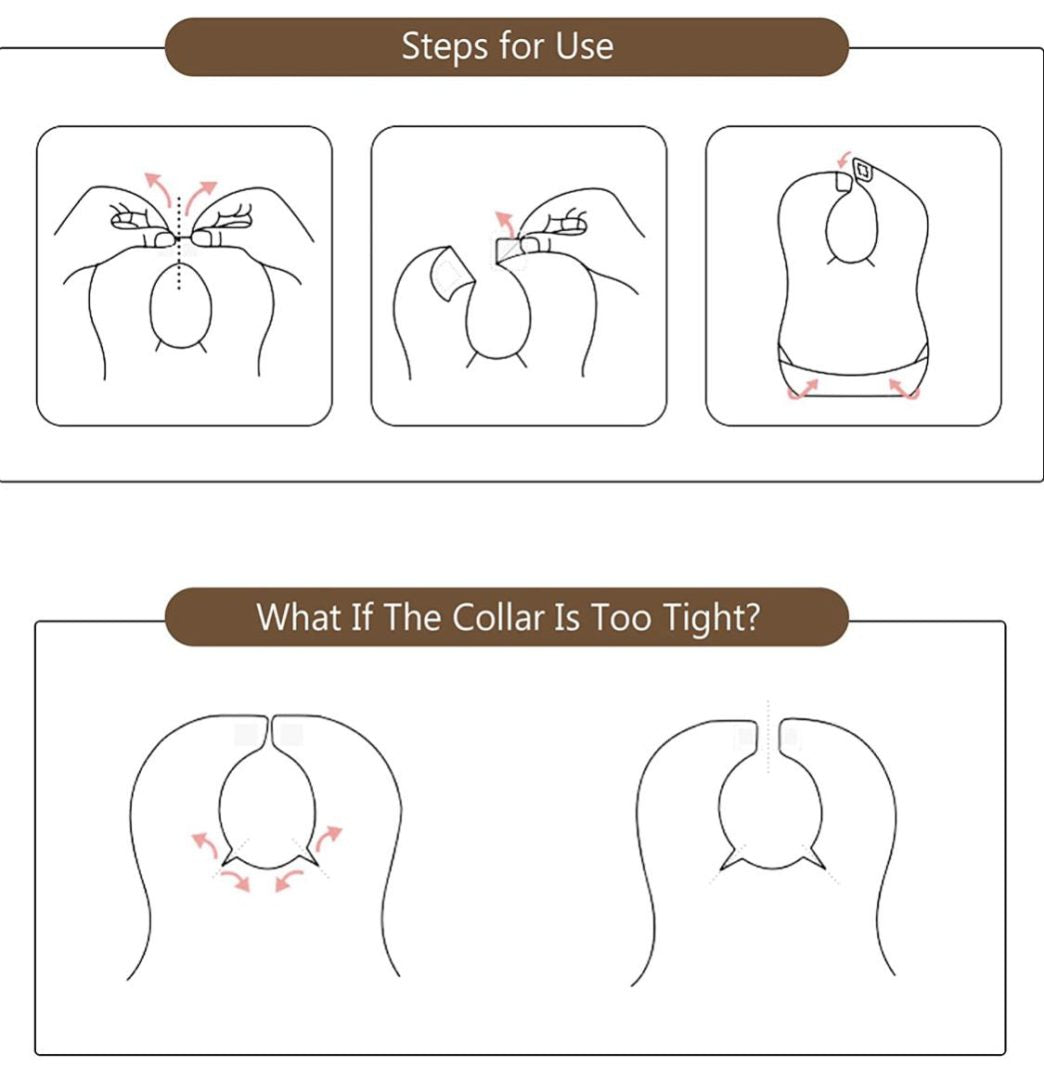 Steps for Use

What If The Collar Is Too Tight?