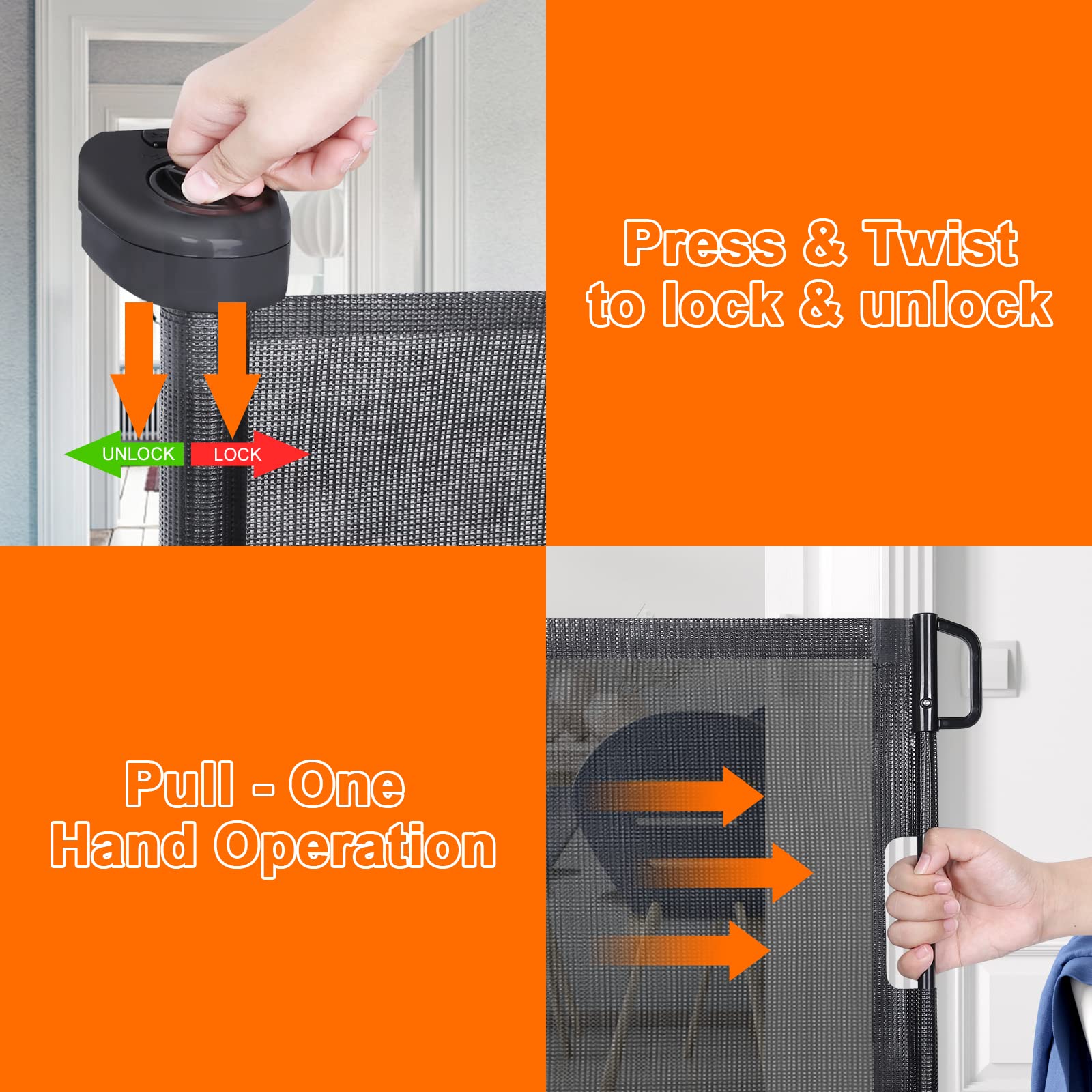 UNLOCK LOCK

Press & Twist to lock & unlock

Pull - One Hand Operation