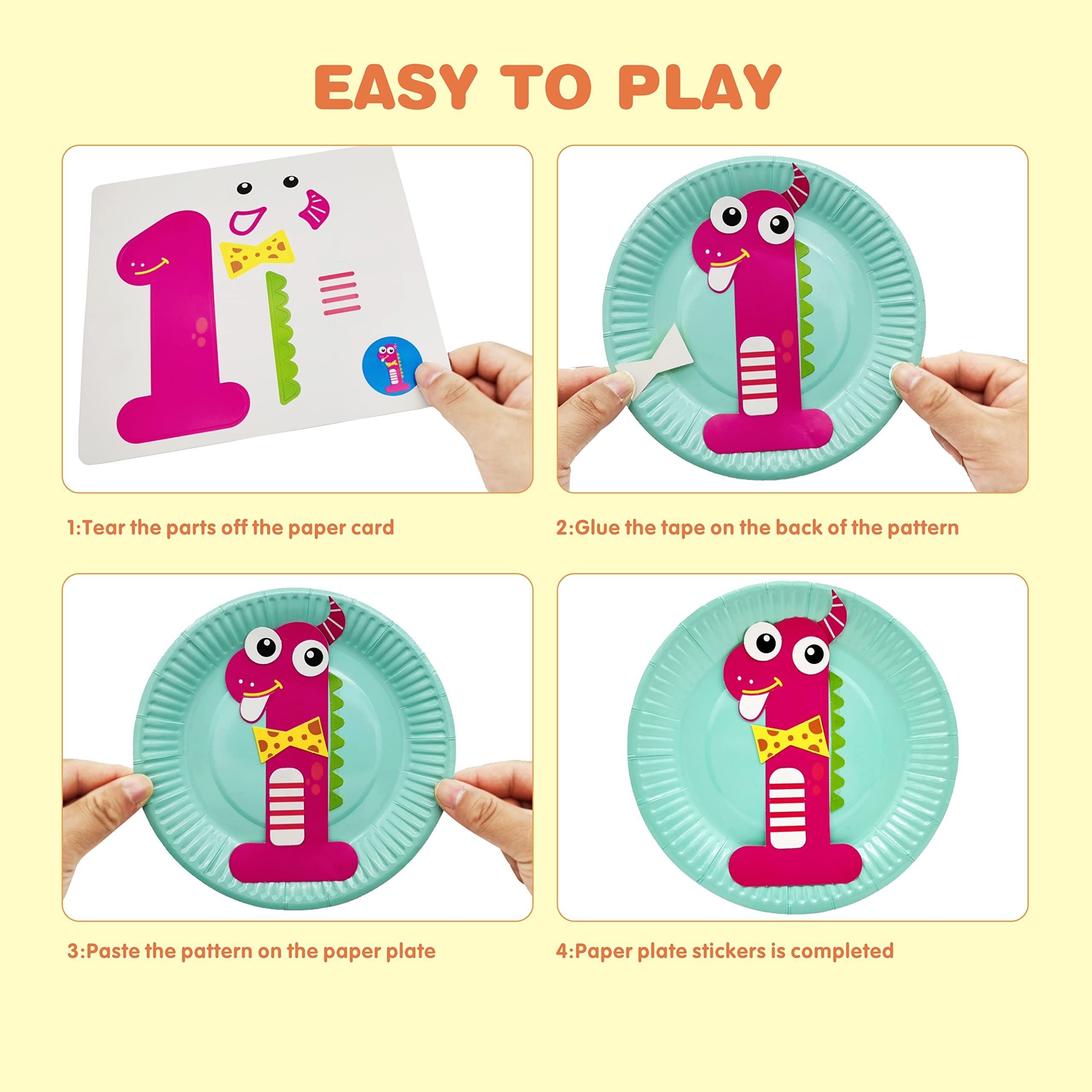 EASY TO PLAY

1:Tear the parts off the paper card

2:Glue the tape on the back of the pattern

3:Paste the pattern on the paper plate

4:Paper plate stickers is completed