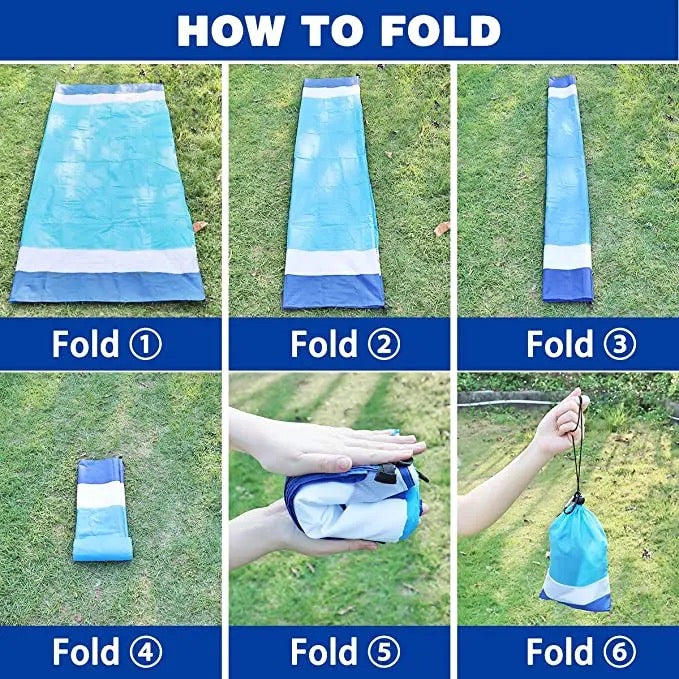 HOW TO FOLD

Fold ①

Fold ②

Fold ③

Fold ④

Fold ⑤

Fold ⑥