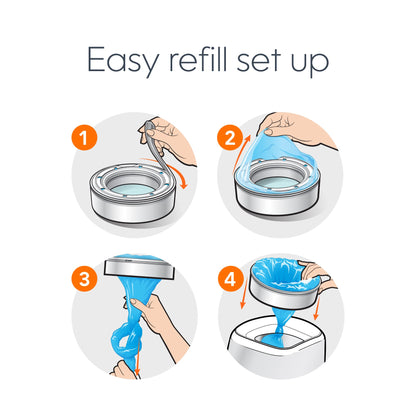 Easy refill set up

1

2

3

4