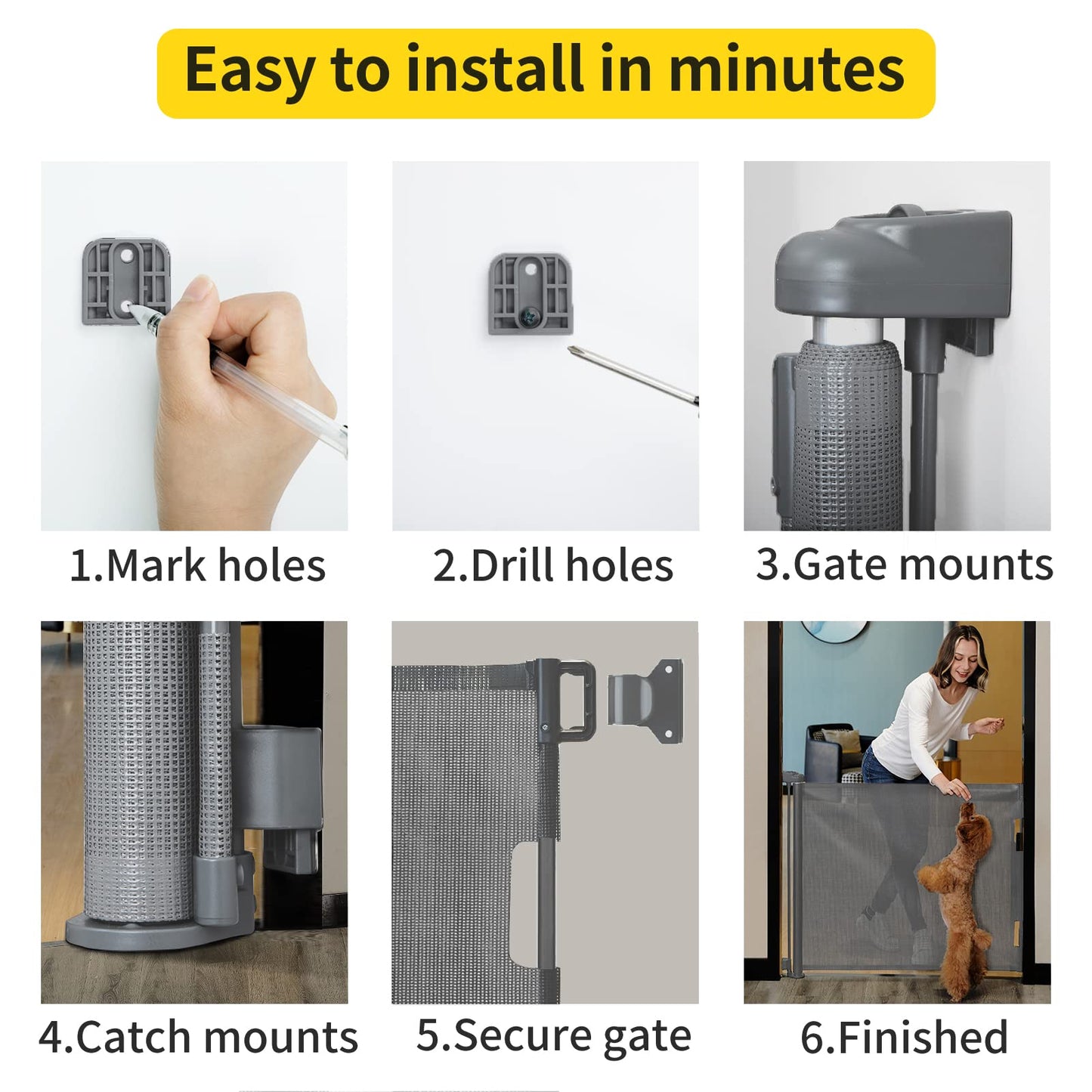 Easy to install in minutes

1.Mark holes

2.Drill holes

3.Gate mounts

4.Catch mounts

5.Secure gate

6.Finished