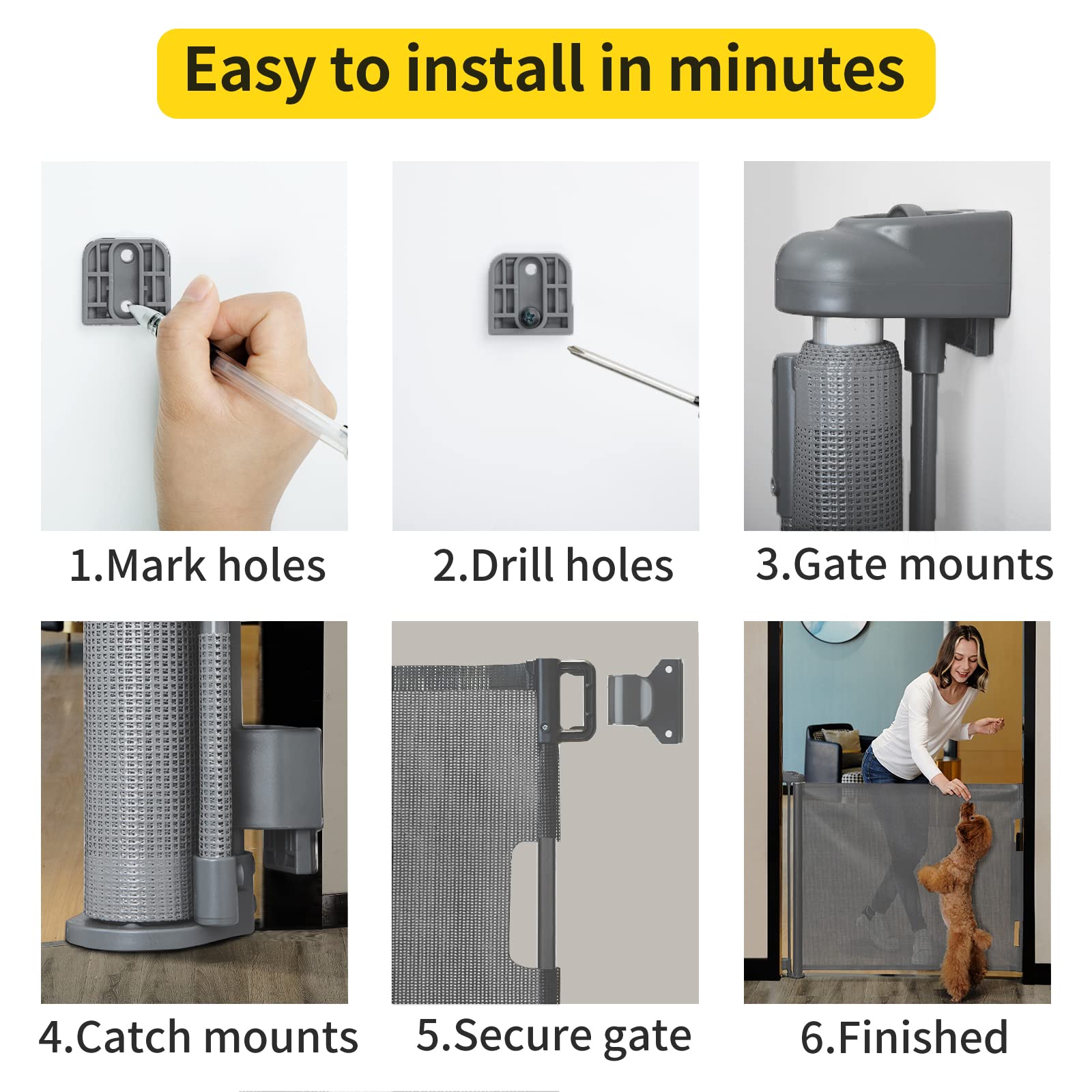 Easy to install in minutes

1.Mark holes

2.Drill holes

3.Gate mounts

4.Catch mounts

5.Secure gate

6.Finished