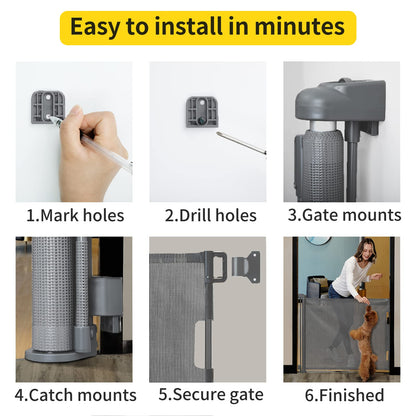 Easy to install in minutes

1.Mark holes

2.Drill holes

3.Gate mounts

4.Catch mounts

5.Secure gate

6.Finished