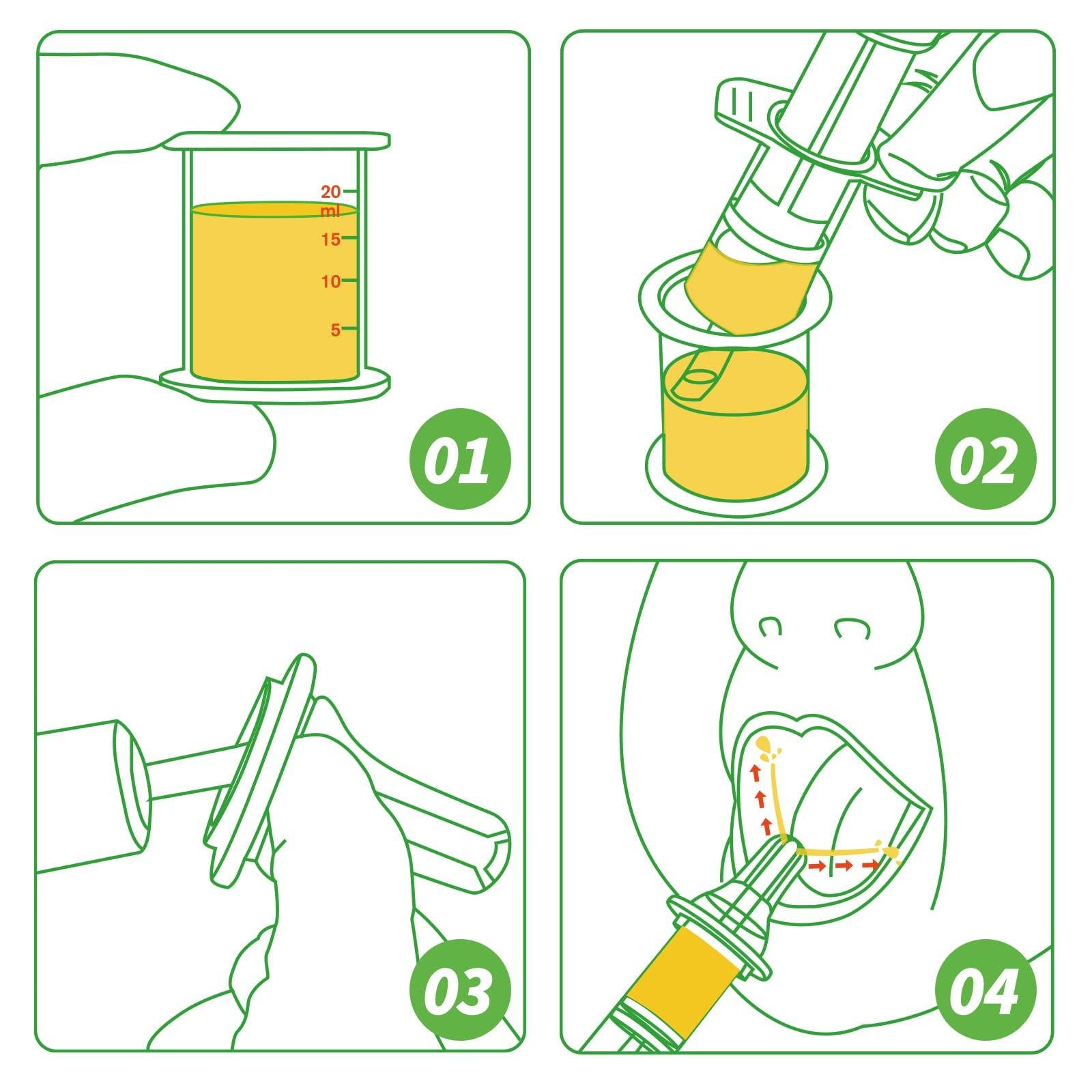 20
ml
15
10
5
01
02
03
04