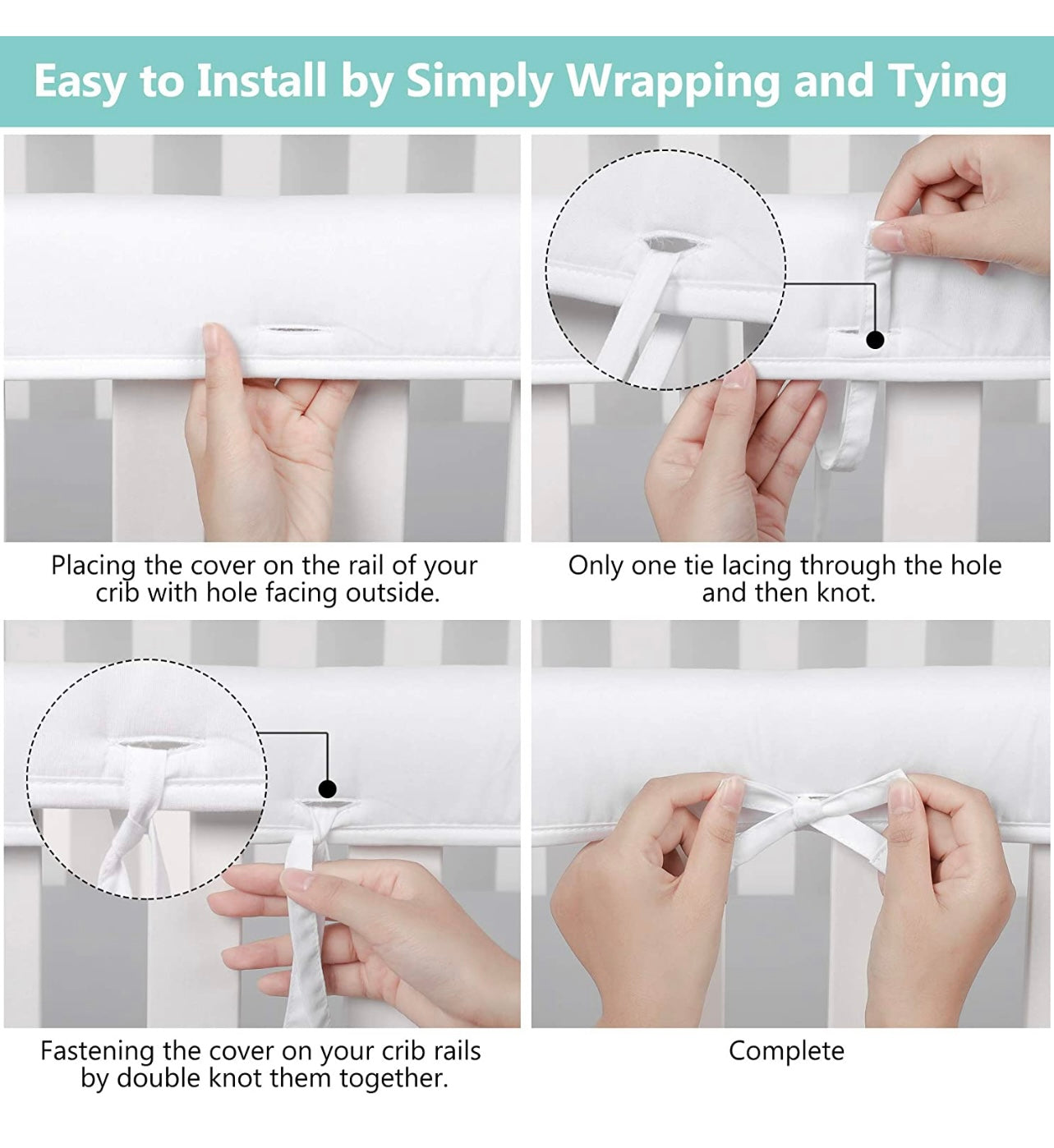 Easy to Install by Simply Wrapping and Tying

Placing the cover on the rail of your crib with hole facing outside.

Only one tie lacing through the hole and then knot.

Fastening the cover on your crib rails by double knot them together.

Complete