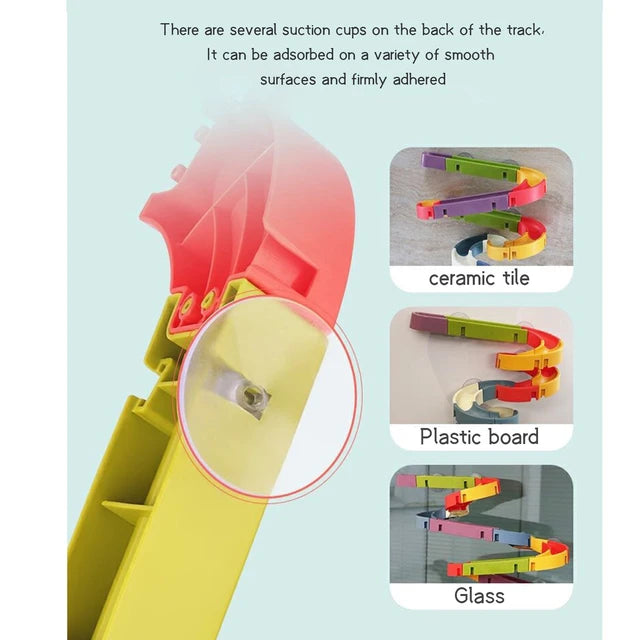 There are several suction cups on the back of the track,
It can be adsorbed on a variety of smooth
surfaces and firmly adhered

ceramic tile

Plastic board

Glass