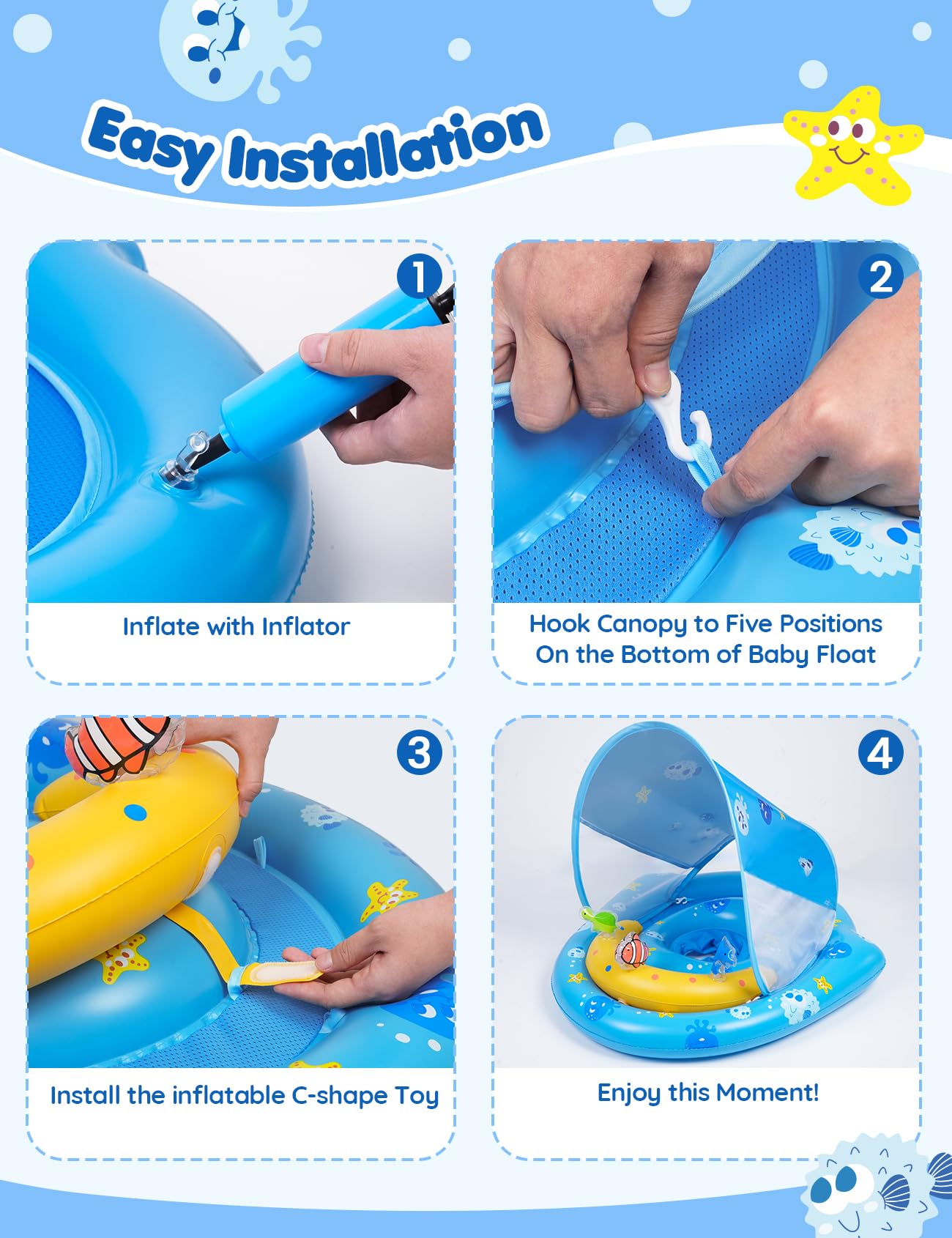 Easy Installation

1

Inflate with Inflator

2

Hook Canopy to Five Positions On the Bottom of Baby Float

3

Install the inflatable C-shape Toy

4

Enjoy this Moment!