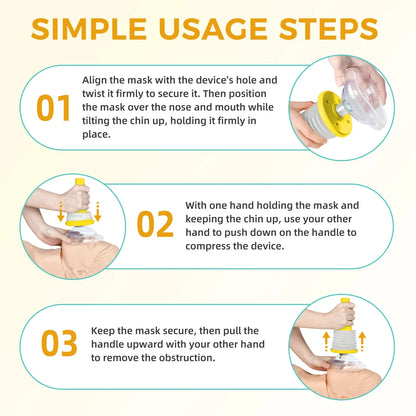 SIMPLE USAGE STEPS

01

Align the mask with the device's hole and twist it firmly to secure it. Then position the mask over the nose and mouth while tilting the chin up, holding it firmly in place.

02

With one hand holding the mask and keeping the chin up, use your other hand to push down on the handle to compress the device.

03

Keep the mask secure, then pull the handle upward with your other hand to remove the obstruction.