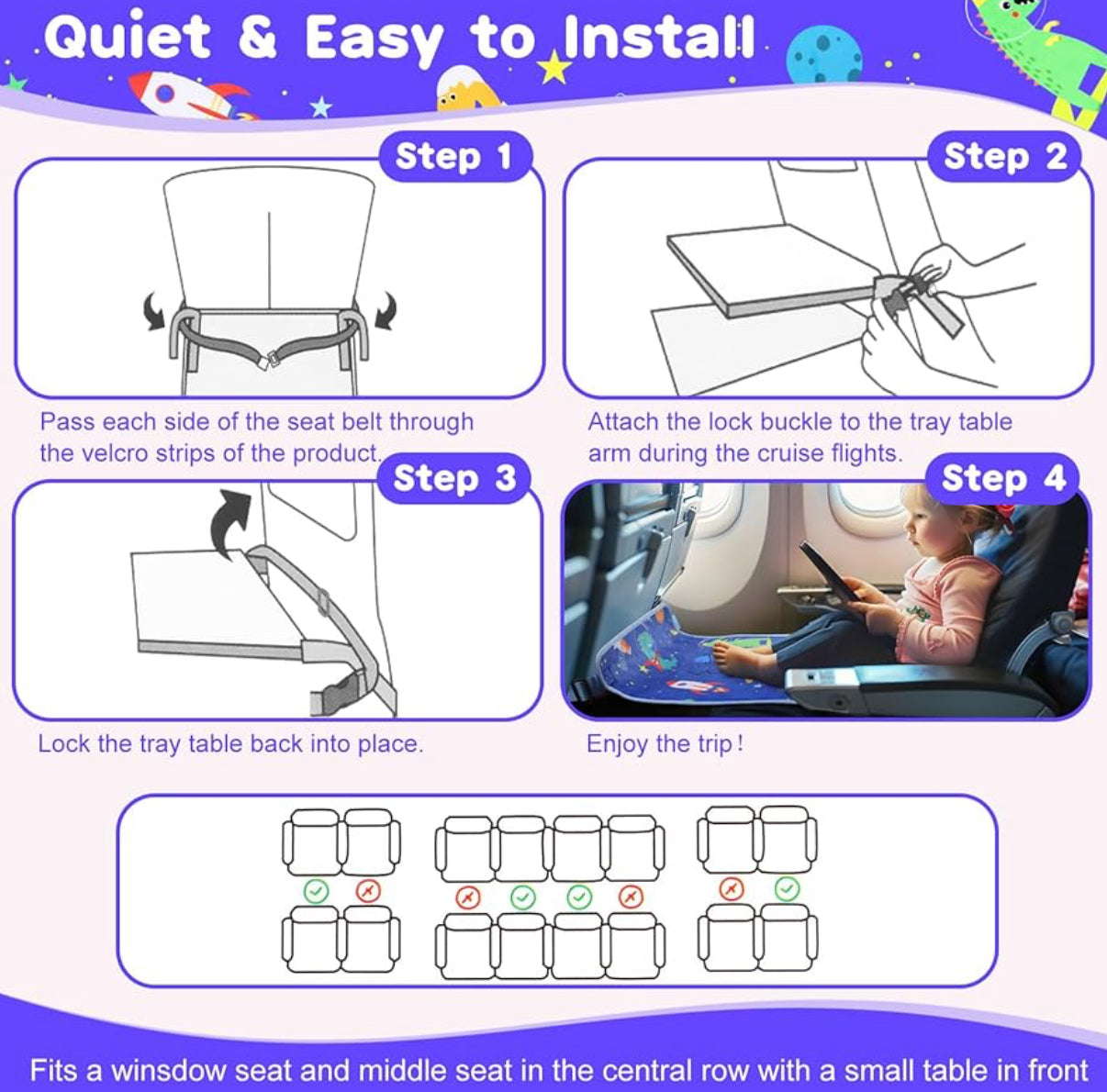 Quiet & Easy to Install

Step 1

Pass each side of the seat belt through the velcro strips of the product.

Step 2

Attach the lock buckle to the tray table arm during the cruise flights.

Step 3

Lock the tray table back into place.

Step 4

Enjoy the trip!

Fits a winsdow seat and middle seat in the central row with a small table in front