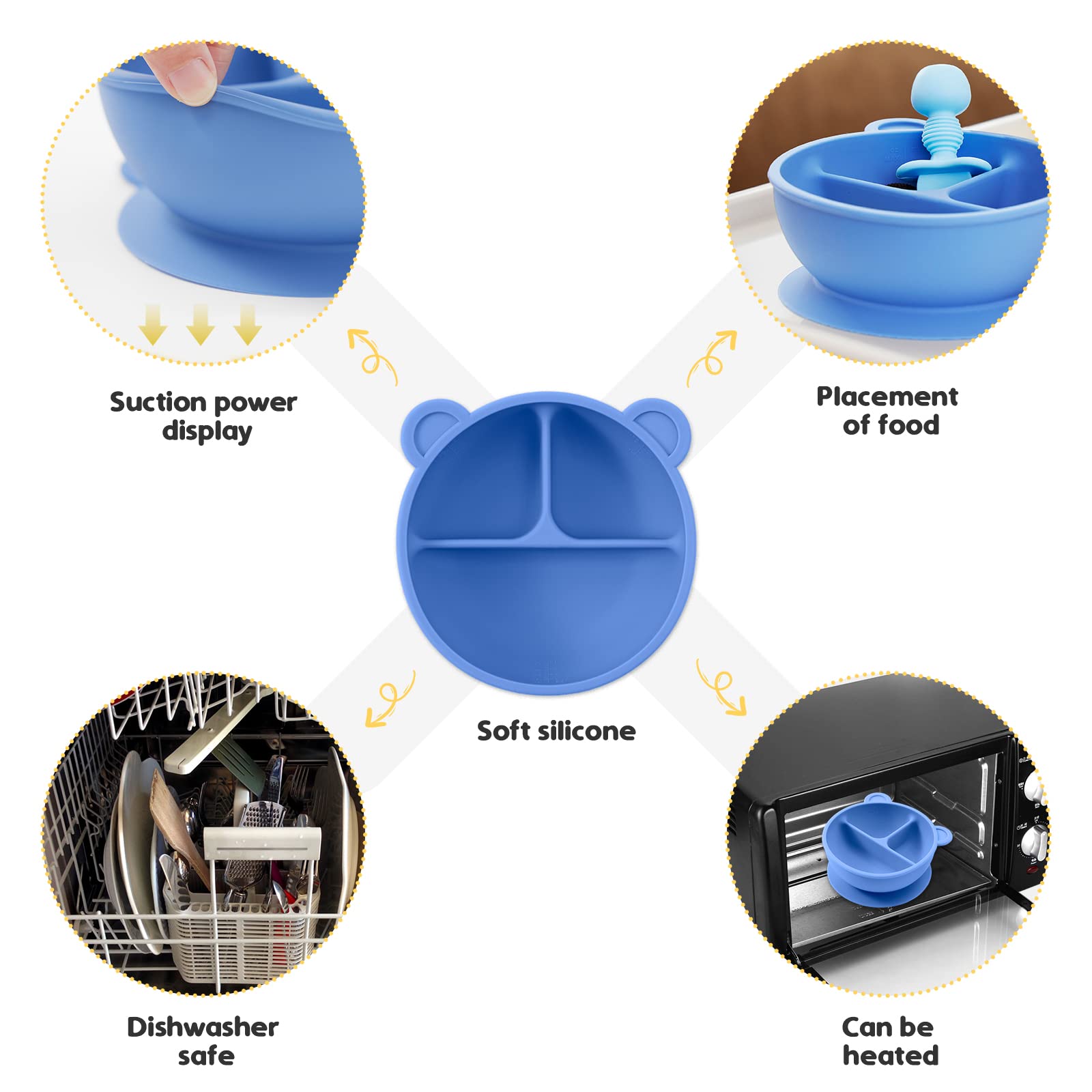 Suction power display

Placement of food

Soft silicone

Dishwasher safe

Can be heated