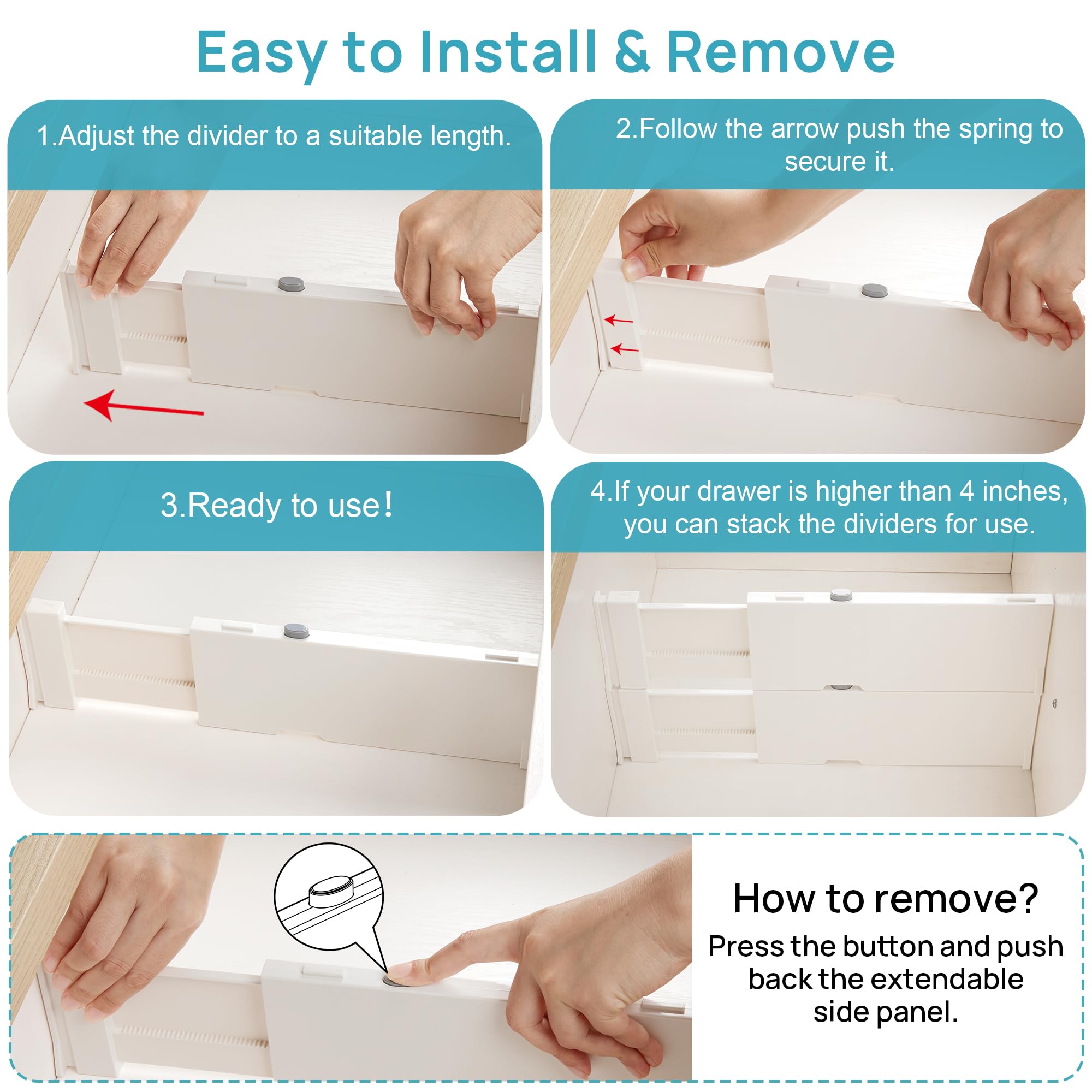 Easy to Install & Remove

1.Adjust the divider to a suitable length.

2.Follow the arrow push the spring to secure it.

3.Ready to use!

4.If your drawer is higher than 4 inches, you can stack the dividers for use.

How to remove?

Press the button and push back the extendable side panel.