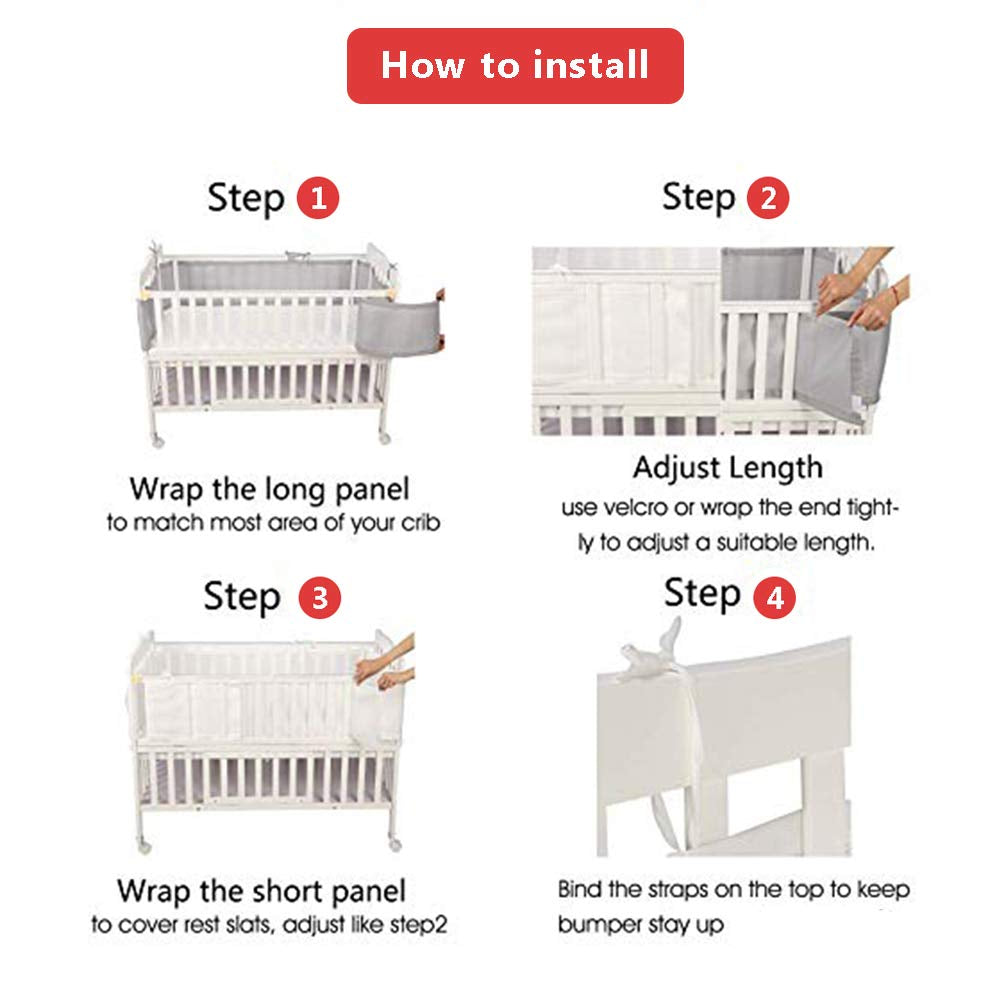 How to install

Step 1

Wrap the long panel
to match most area of your crib

Step 2

Adjust Length
use velcro or wrap the end tightly to adjust a suitable length.

Step 3

Wrap the short panel
to cover rest slats, adjust like step2

Step 4

Bind the straps on the top to keep bumper stay up