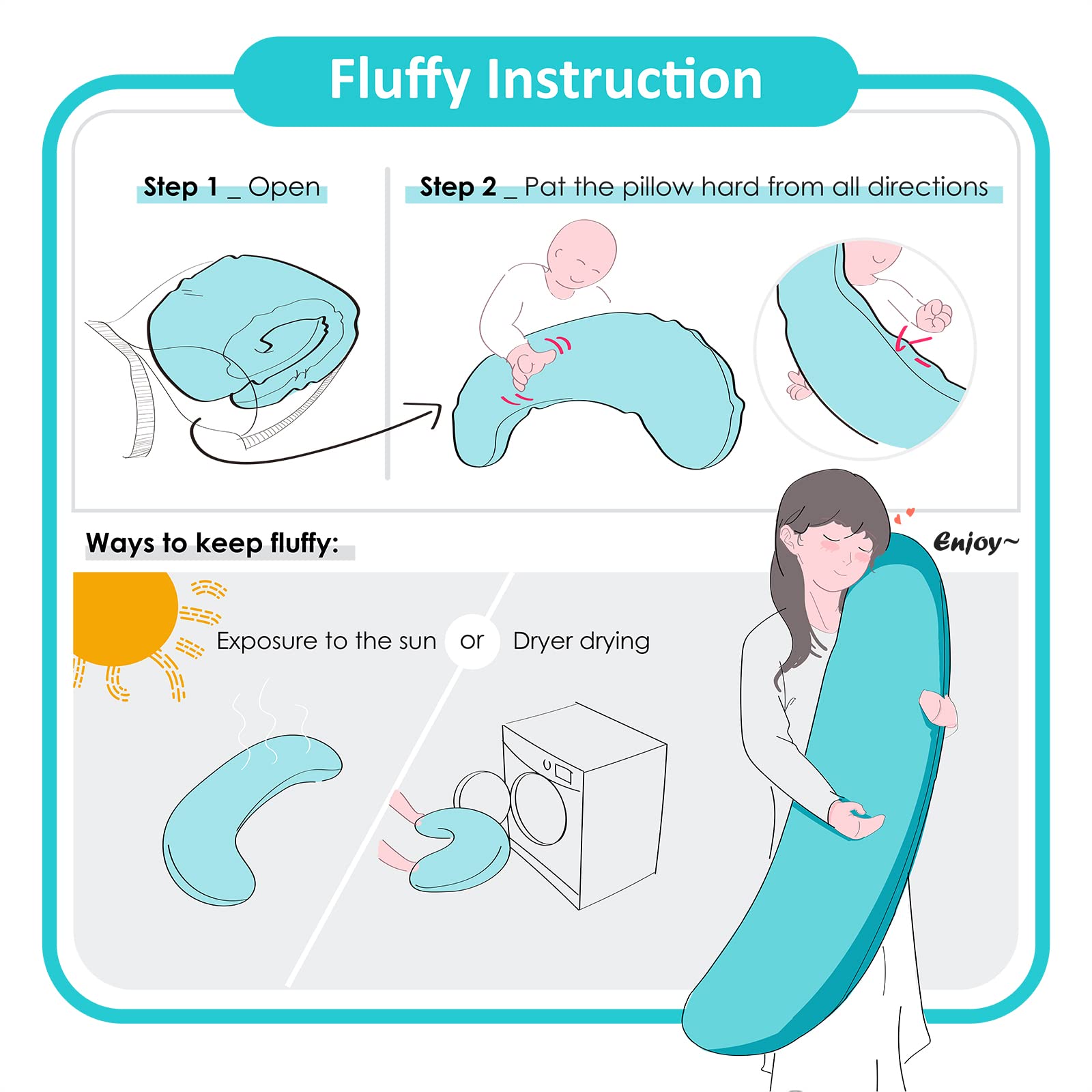 Fluffy Instruction

Step 1 _ Open

Step 2 _ Pat the pillow hard from all directions

Ways to keep fluffy:

Enjoy~

Exposure to the sun

or

Dryer drying