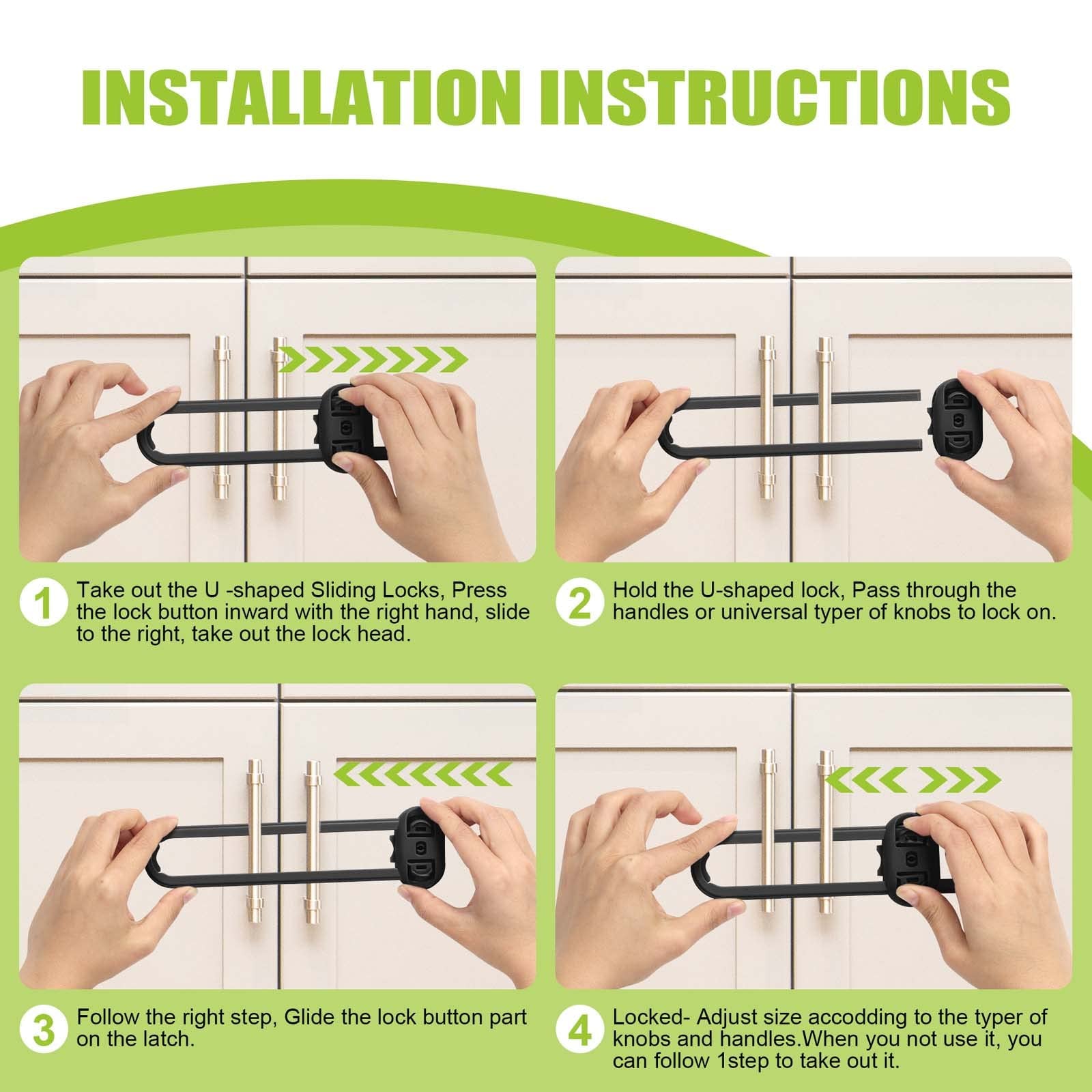 INSTALLATION INSTRUCTIONS

1 Take out the U -shaped Sliding Locks, Press the lock button inward with the right hand, slide to the right, take out the lock head.

2 Hold the U-shaped lock, Pass through the handles or universal typer of knobs to lock on.

3 Follow the right step, Glide the lock button part on the latch.

4 Locked- Adjust size accodding to the typer of knobs and handles.When you not use it, you can follow 1step to take out it.