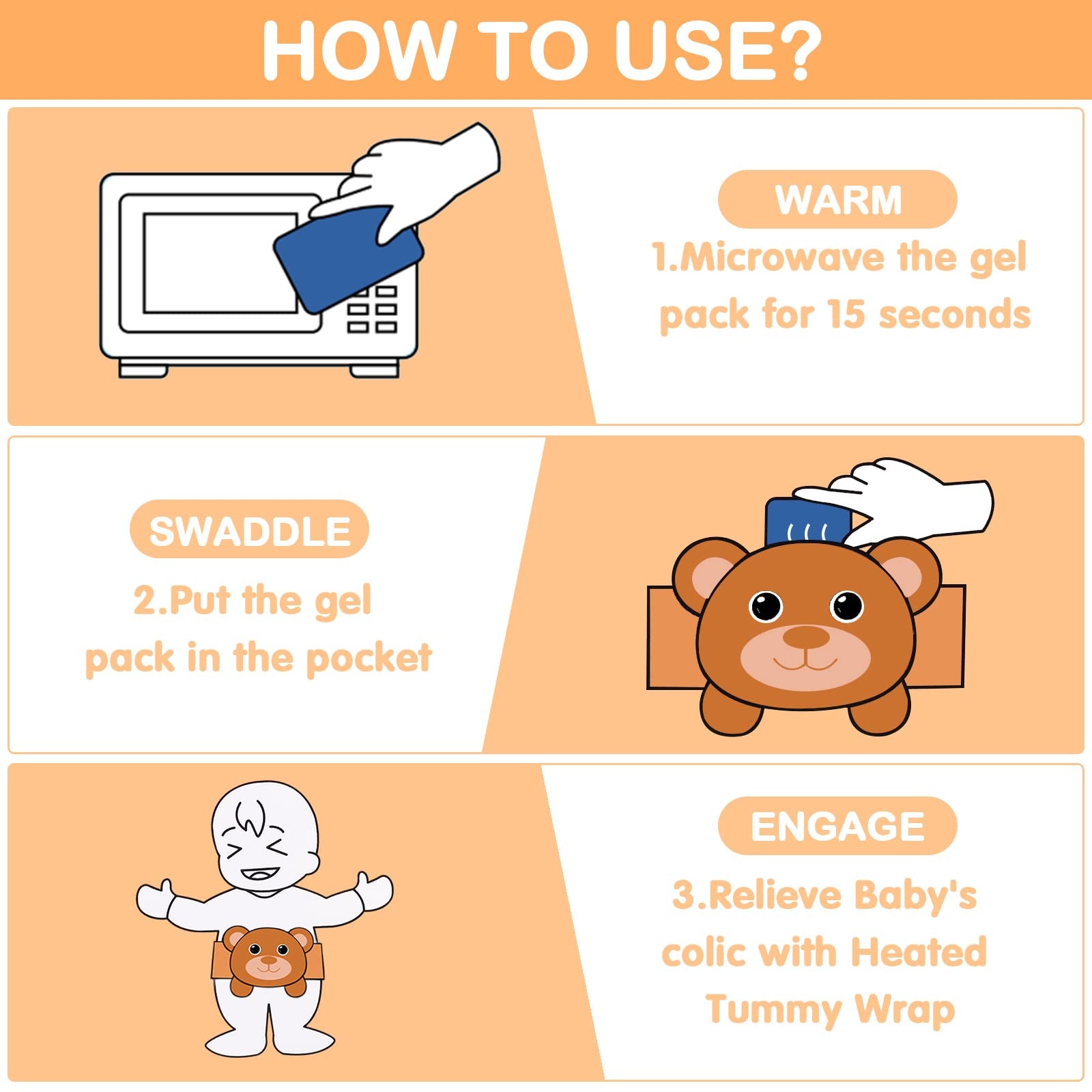 HOW TO USE?

WARM

1.Microwave the gel pack for 15 seconds

SWADDLE

2.Put the gel pack in the pocket

ENGAGE

3.Relieve Baby's colic with Heated Tummy Wrap