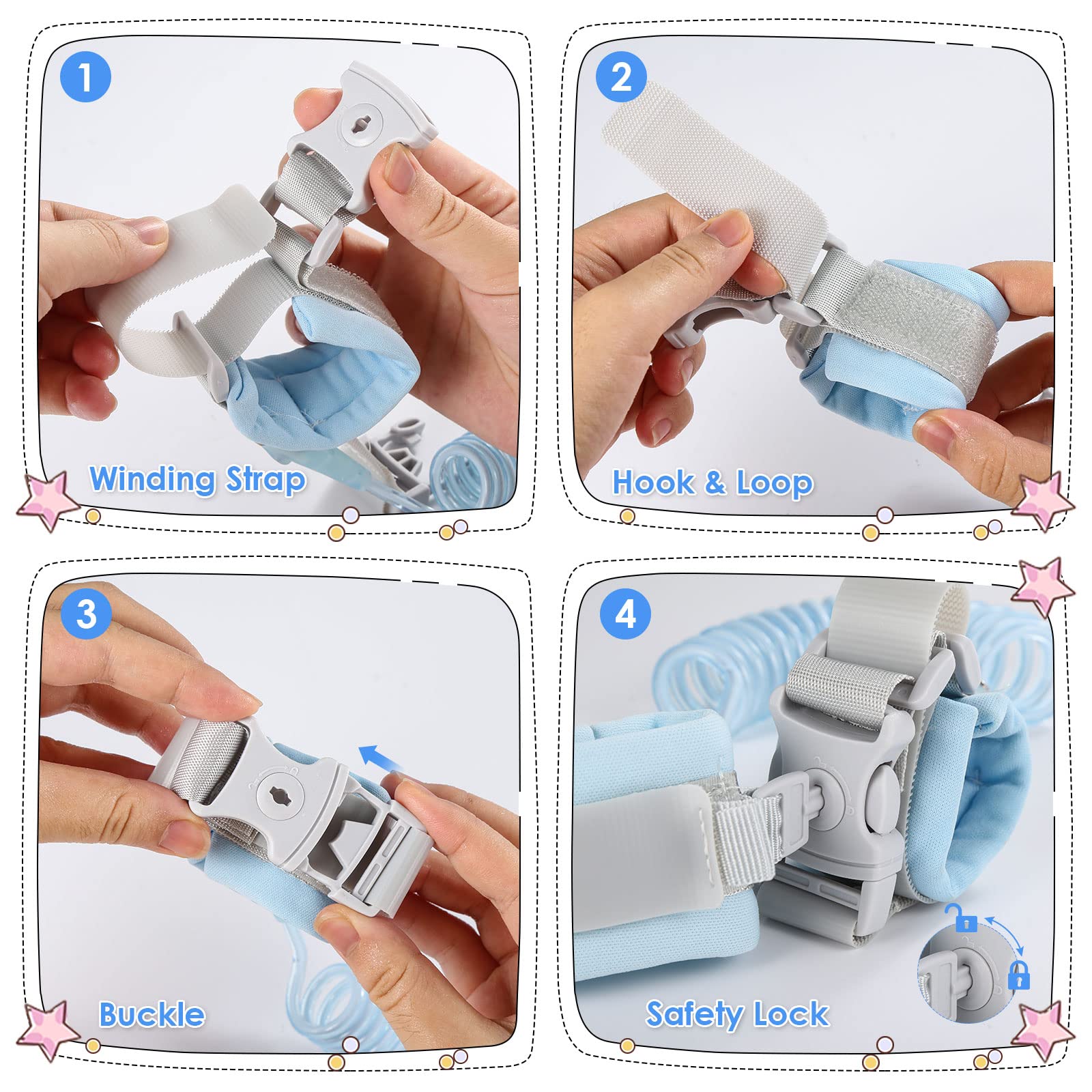 1

Winding Strap

2

Hook & Loop

3

Buckle

4

Safety Lock