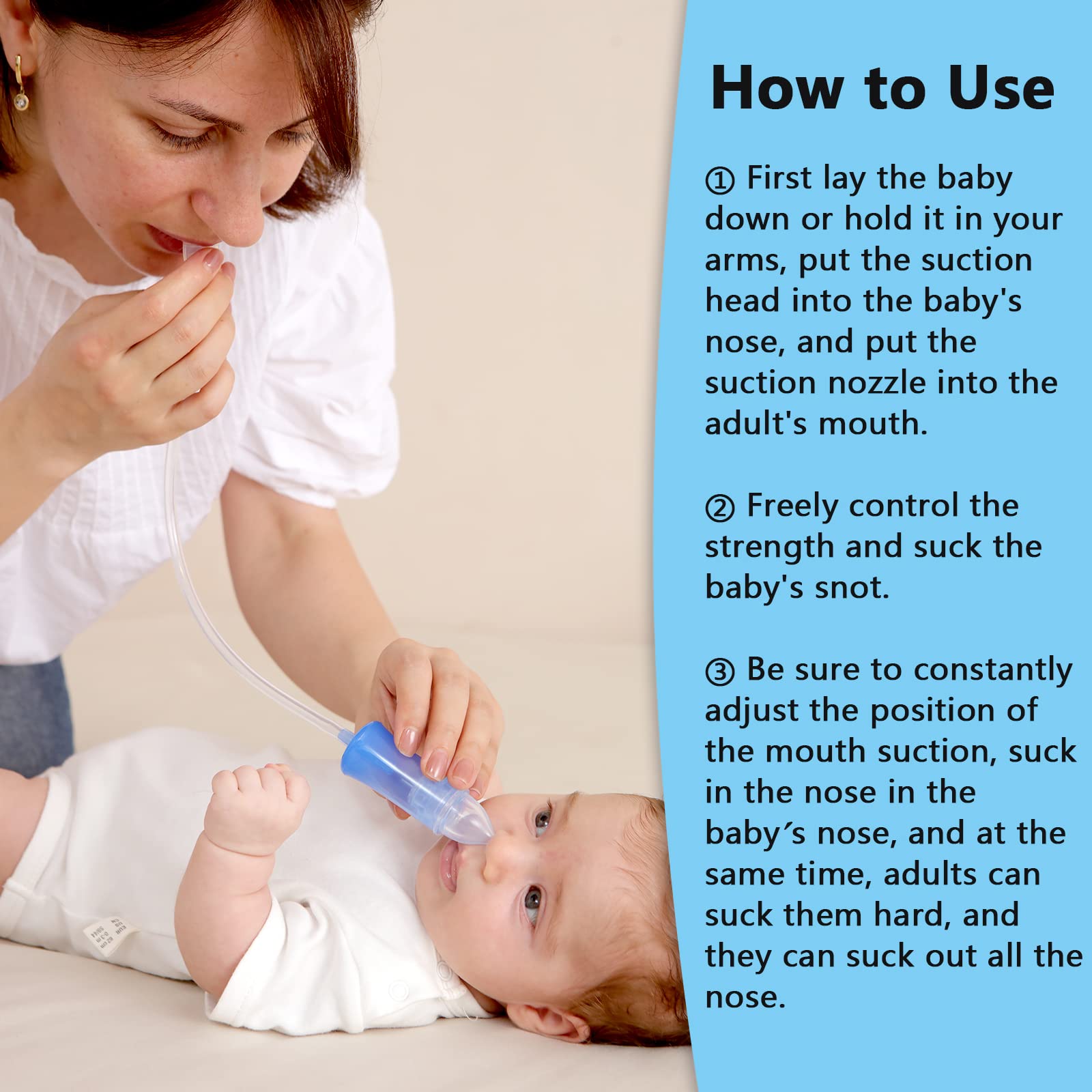 How to Use

① First lay the baby down or hold it in your arms, put the suction head into the baby's nose, and put the suction nozzle into the adult's mouth.

② Freely control the strength and suck the baby's snot.

③ Be sure to constantly adjust the position of the mouth suction, suck in the nose in the baby´s nose, and at the same time, adults can suck them hard, and they can suck out all the nose.