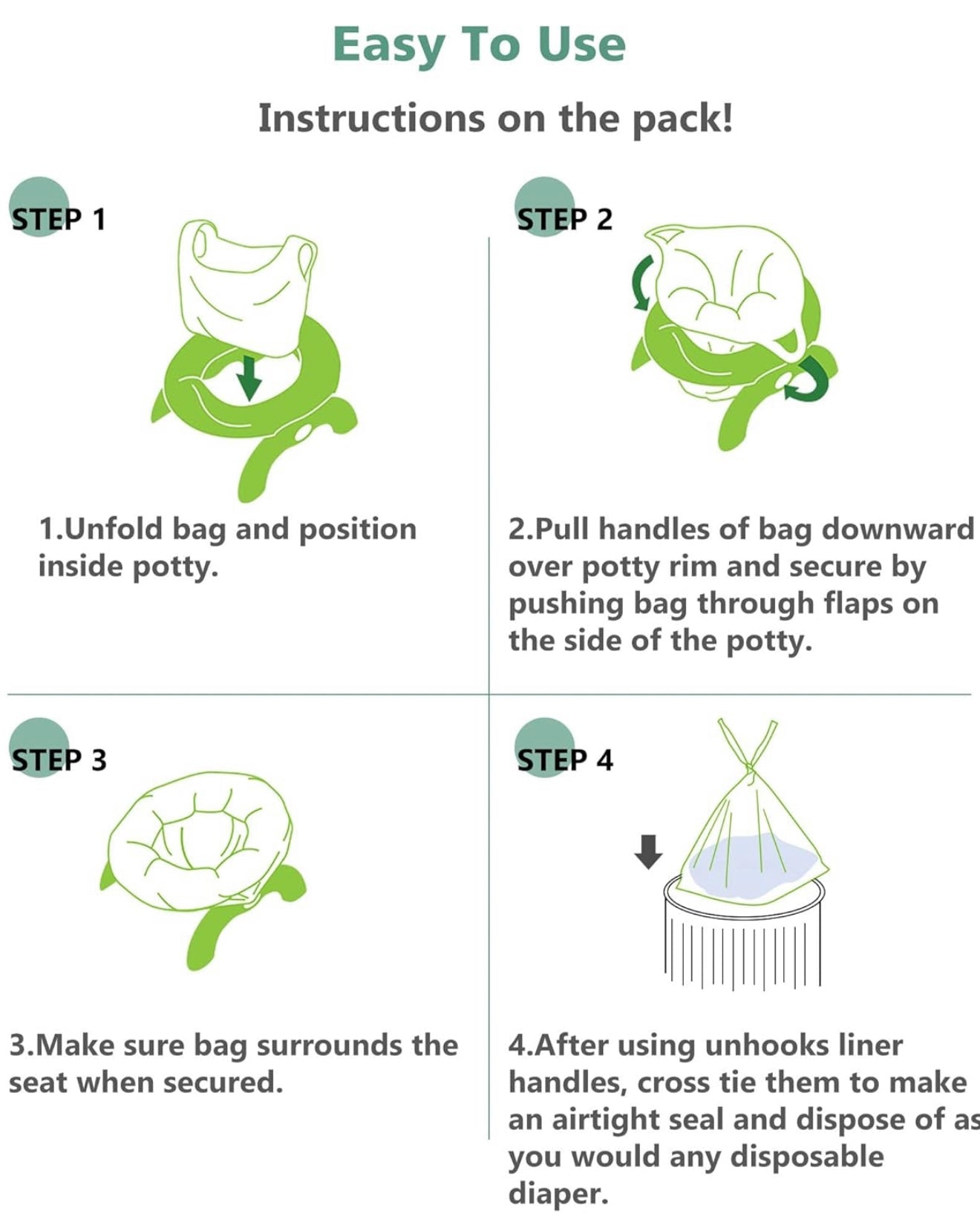 Easy To Use

Instructions on the pack!

STEP 1

1.Unfold bag and position inside potty.

STEP 2

2.Pull handles of bag downward over potty rim and secure by pushing bag through flaps on the side of the potty.

STEP 3

3.Make sure bag surrounds the seat when secured.

STEP 4

4.After using unhooks liner handles, cross tie them to make an airtight seal and dispose of as you would any disposable diaper.