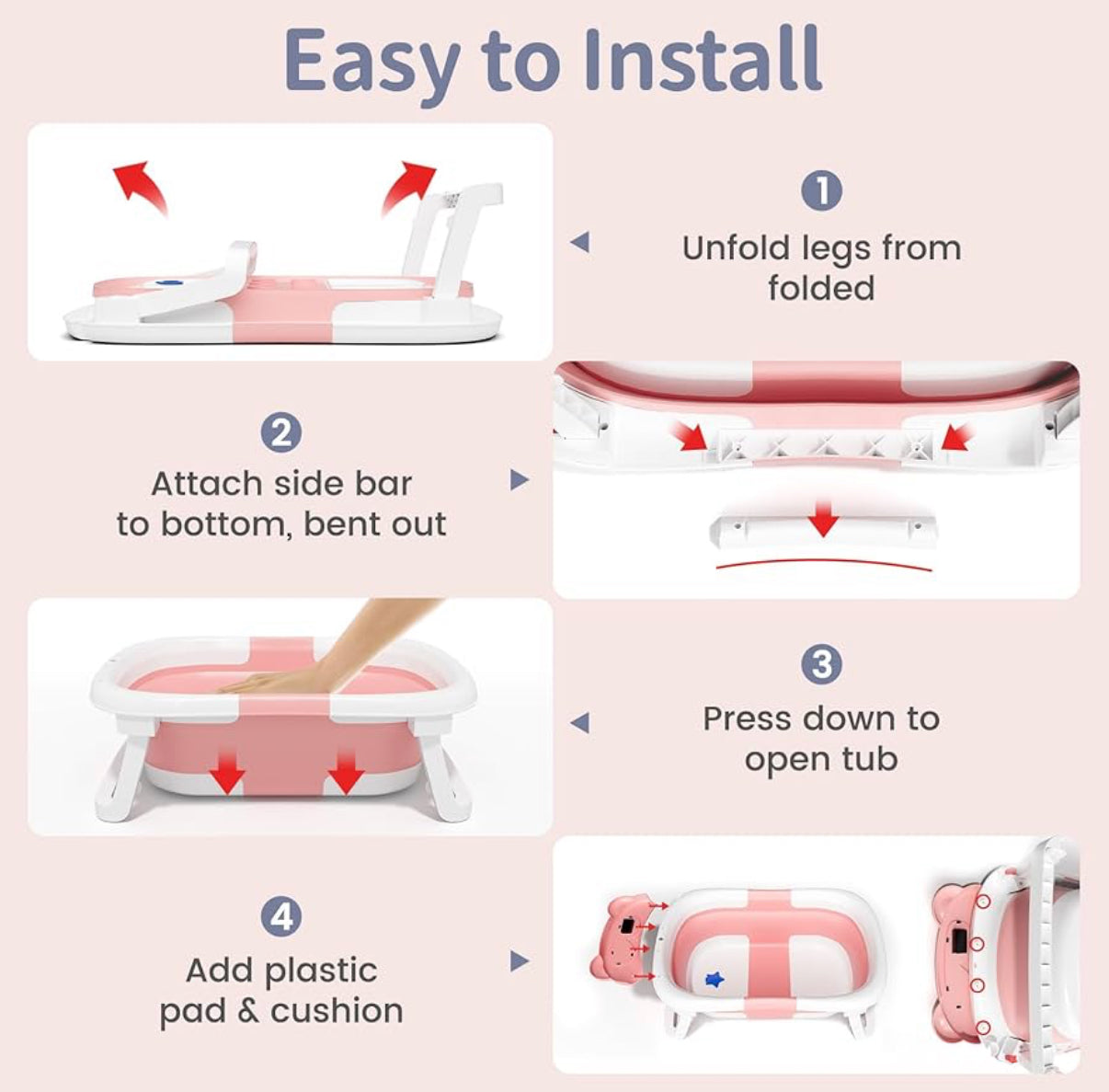 Easy to Install

1
Unfold legs from folded

2
Attach side bar to bottom, bent out

3
Press down to open tub

4
Add plastic pad & cushion