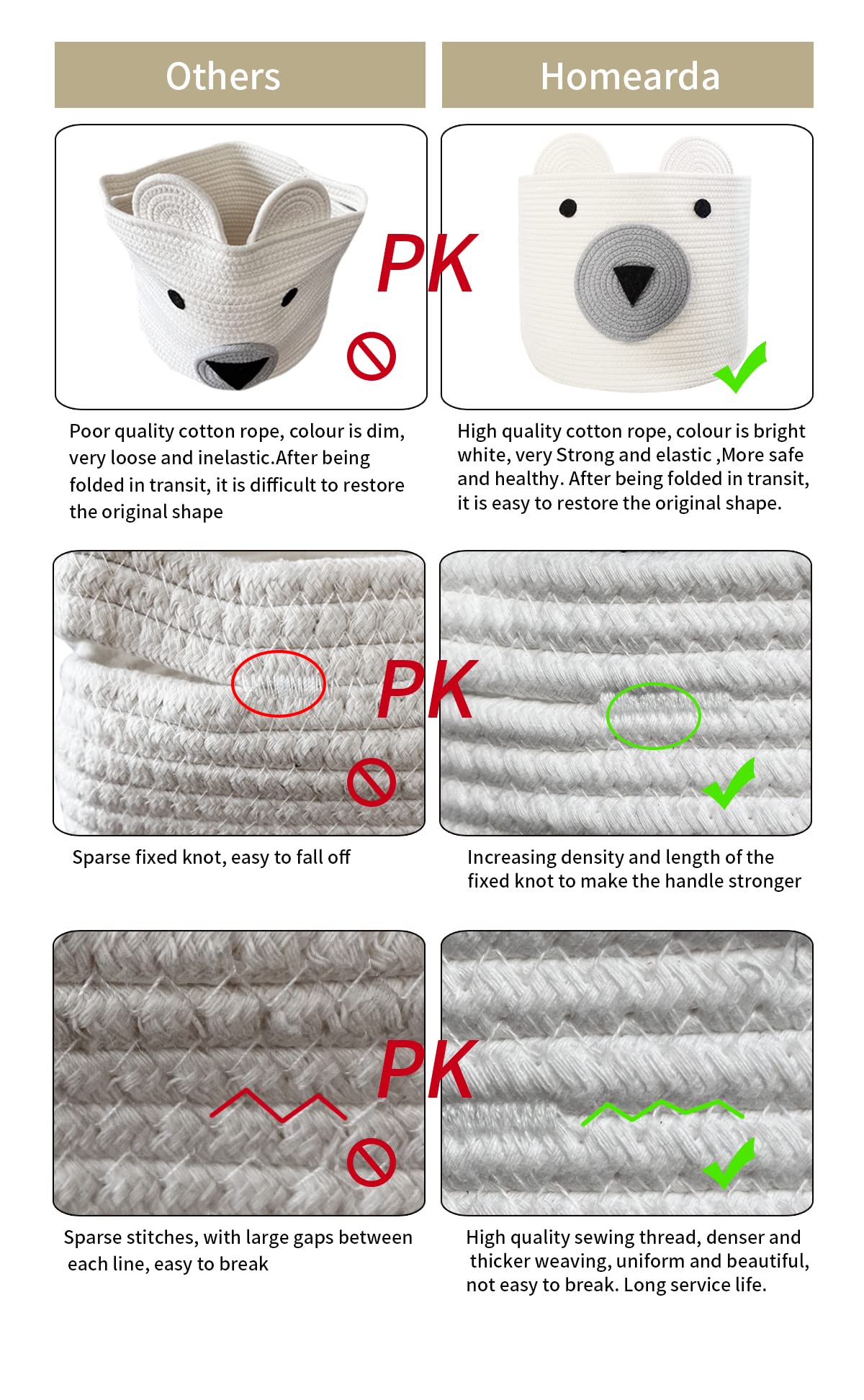 Others

Homearda

PK

Poor quality cotton rope, colour is dim, very loose and inelastic.After being folded in transit, it is difficult to restore the original shape

High quality cotton rope, colour is bright white, very Strong and elastic ,More safe and healthy. After being folded in transit, it is easy to restore the original shape.

PK

Sparse fixed knot, easy to fall off

Increasing density and length of the fixed knot to make the handle stronger

PK

Sparse stitches, with large gaps between each line, easy to break

High quality sewing thread, denser and thicker weaving, uniform and beautiful, not easy to break. Long service life.