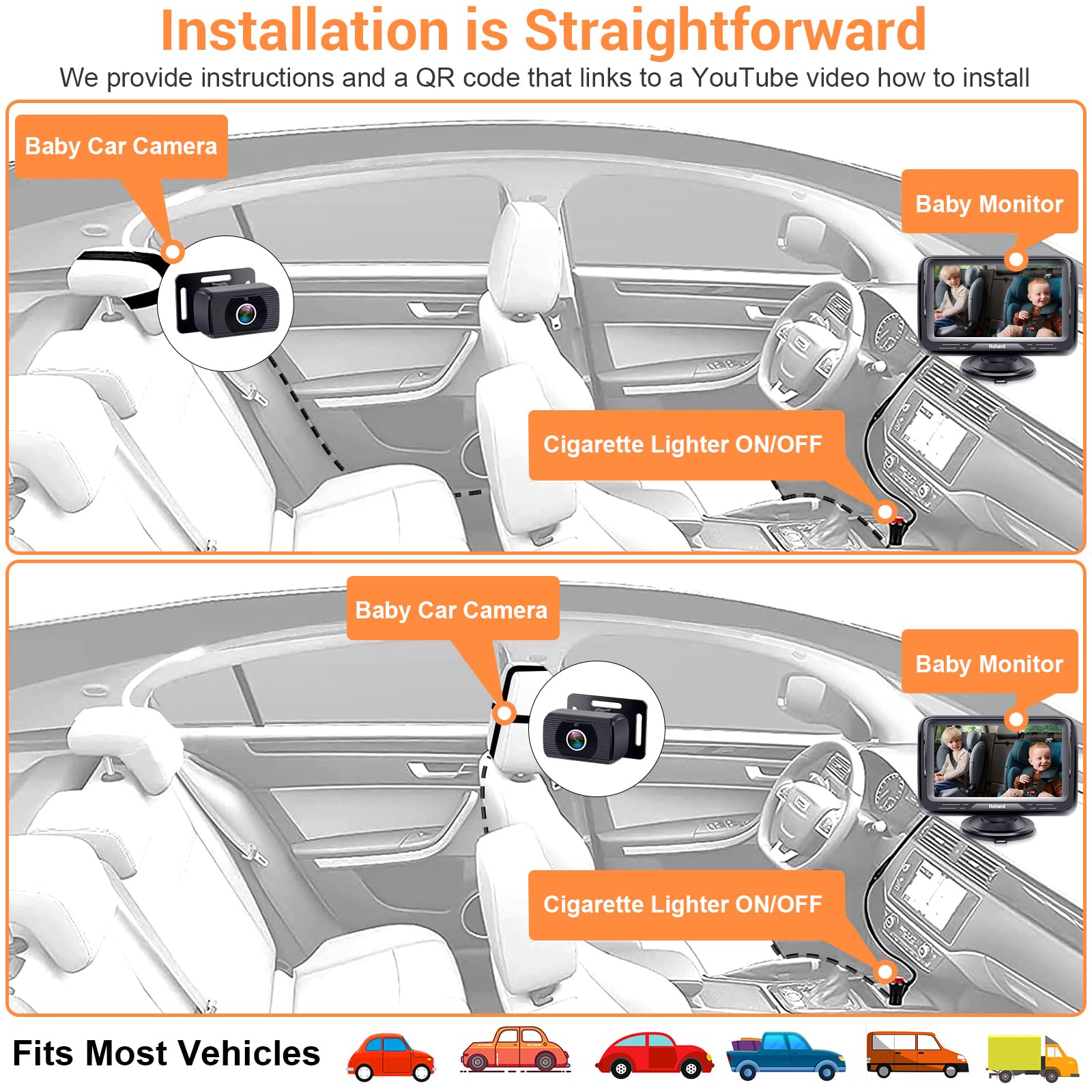 Installation is Straightforward

We provide instructions and a QR code that links to a YouTube video how to install

Baby Car Camera

Baby Monitor

Rohent

Cigarette Lighter ON/OFF

Baby Car Camera

Baby Monitor

Rohent

Cigarette Lighter ON/OFF

Fits Most Vehicles