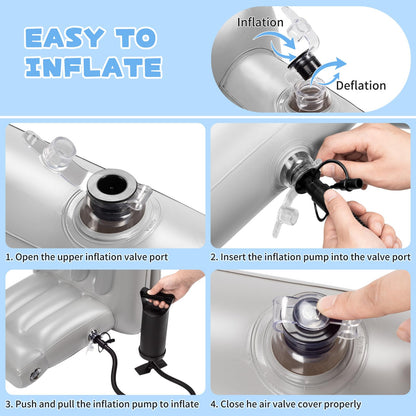 EASY TO INFLATE

Inflation

Deflation

1. Open the upper inflation valve port

2. Insert the inflation pump into the valve port

3. Push and pull the inflation pump to inflate

4. Close he air valve cover properly