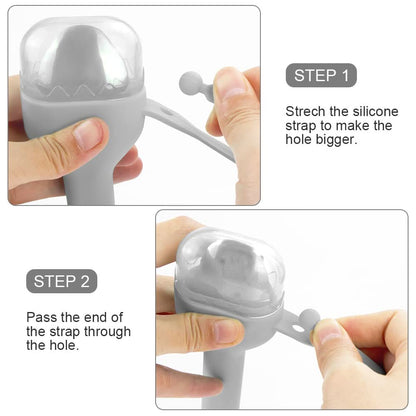 STEP 1

Strech the silicone strap to make the hole bigger.

STEP 2

Pass the end of the strap through the hole.